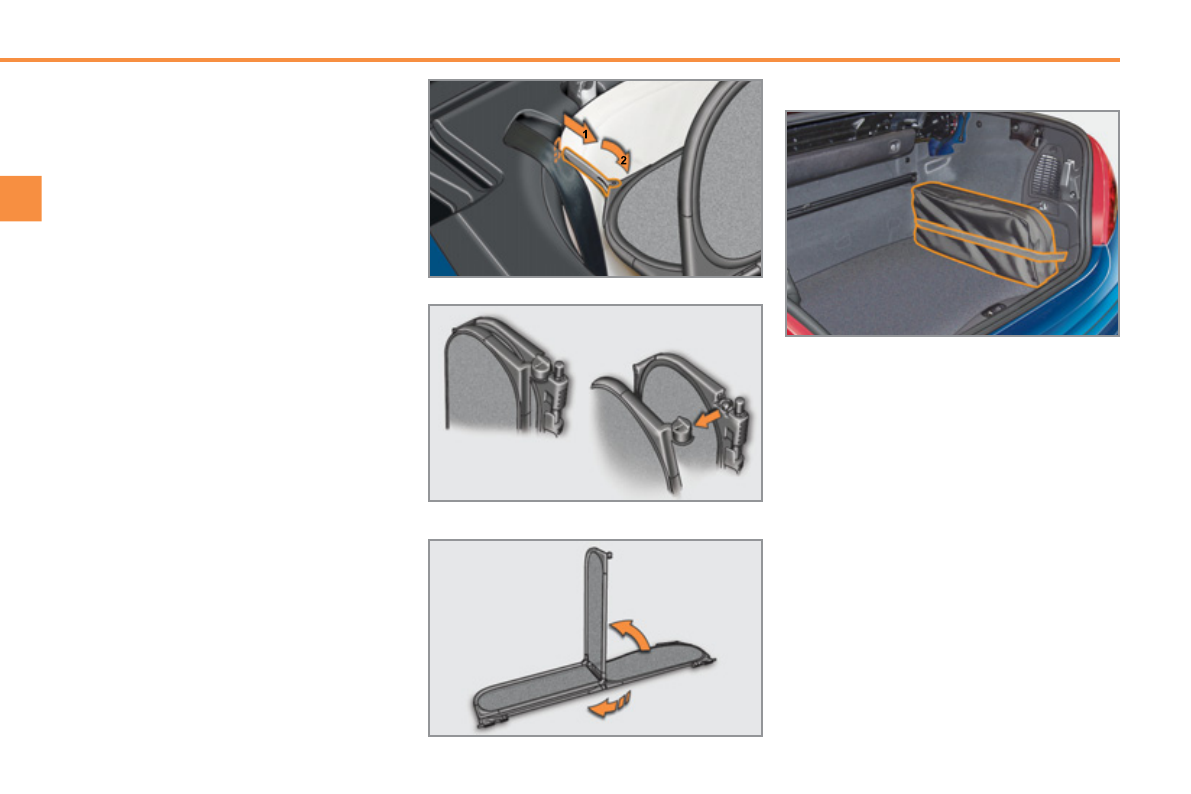 1
2