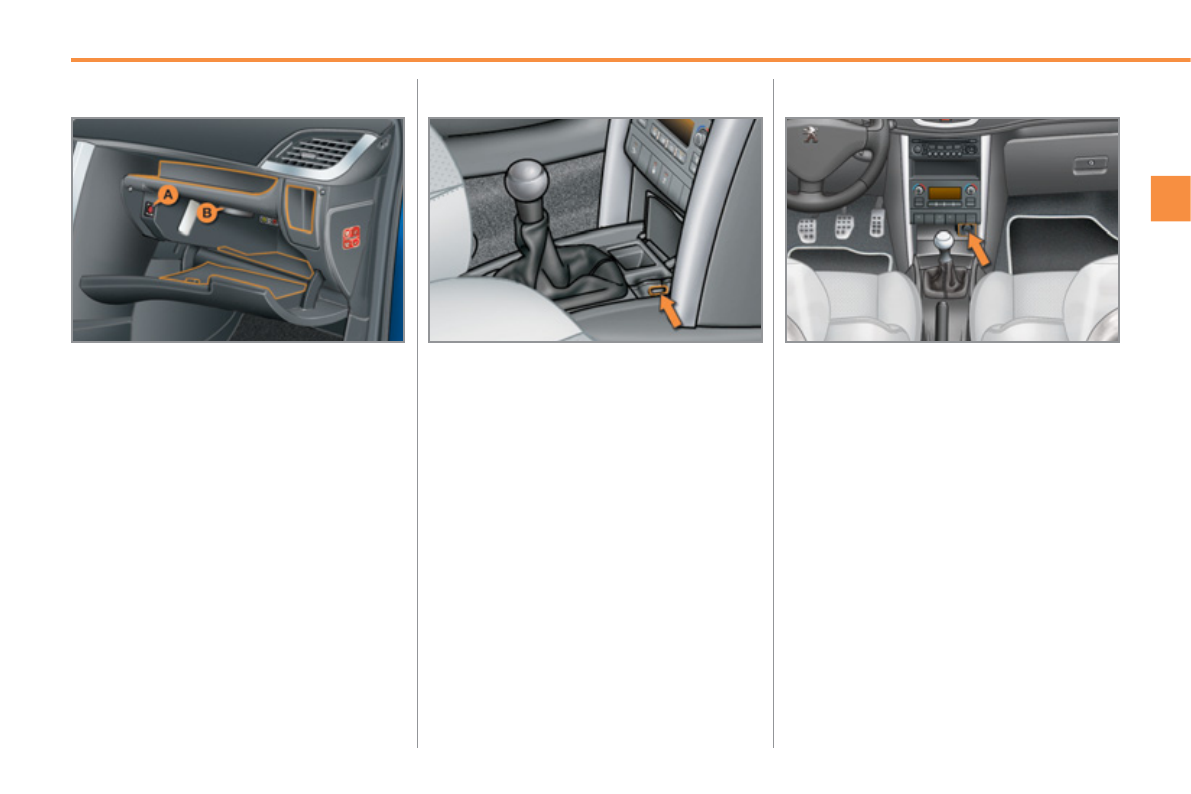 A

B