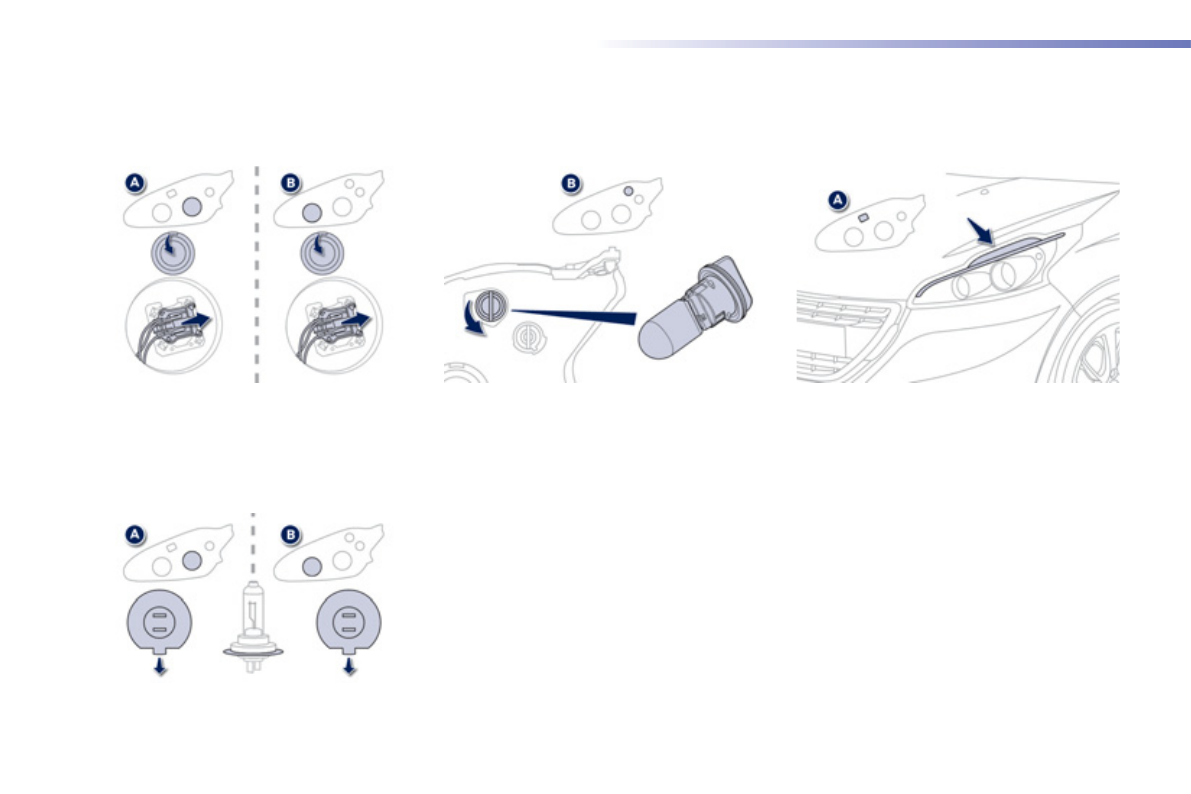 A

B

B

A

A

B