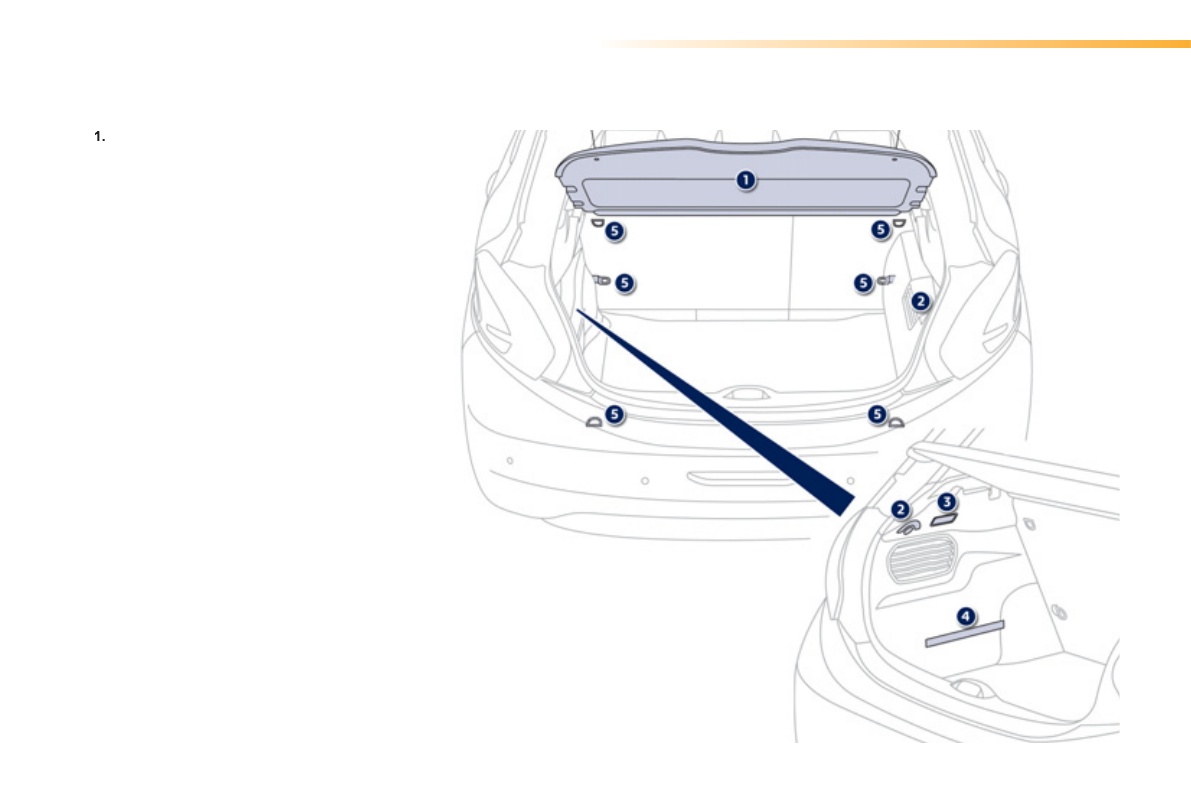 1.

1

5

5

5

5

2

5

5

2

3

4