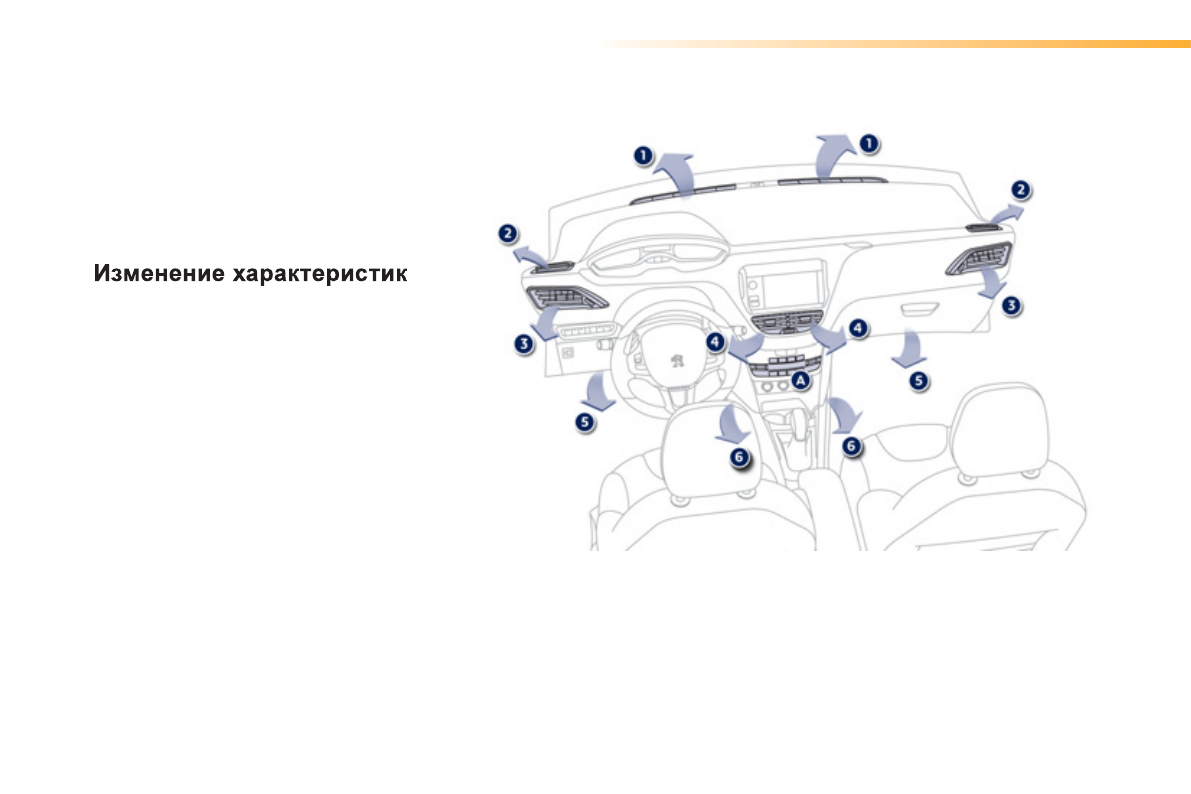 Изменение характеристик

1
1
2
2
3
3
4
4
A
5
5
6
6