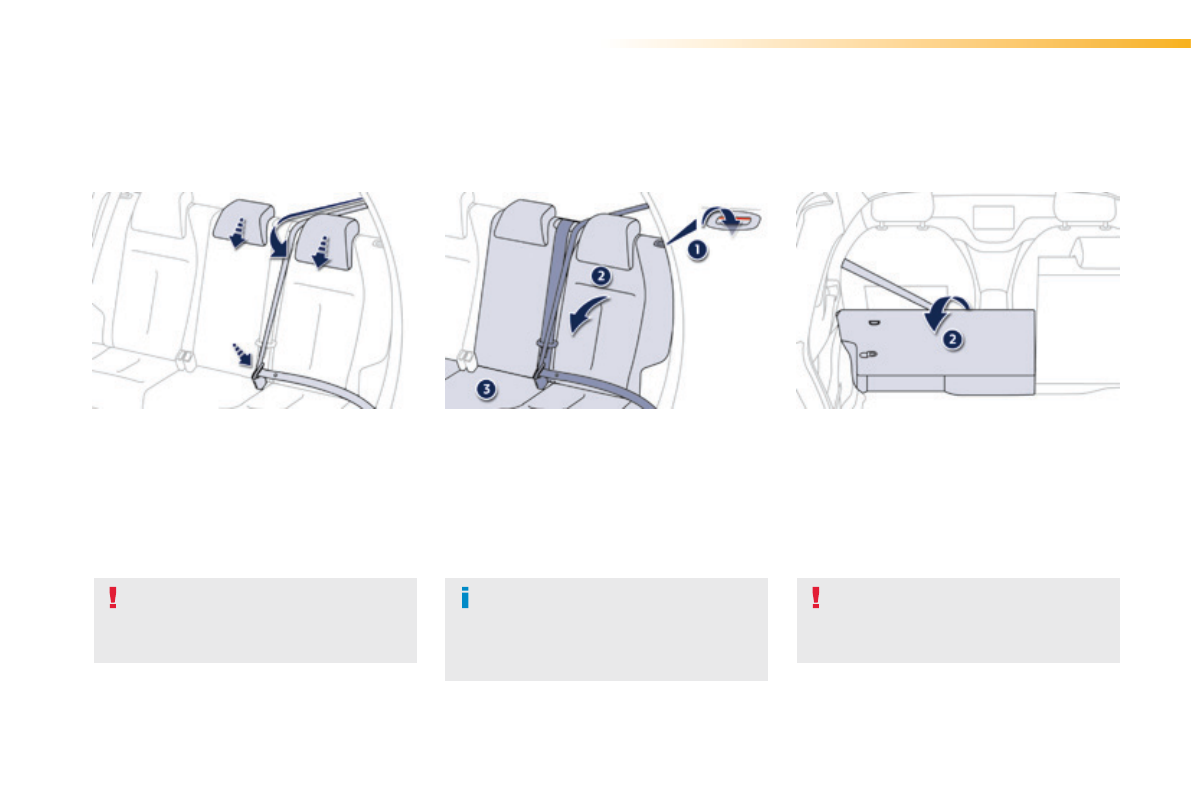 1

2

3

2

!

i

!