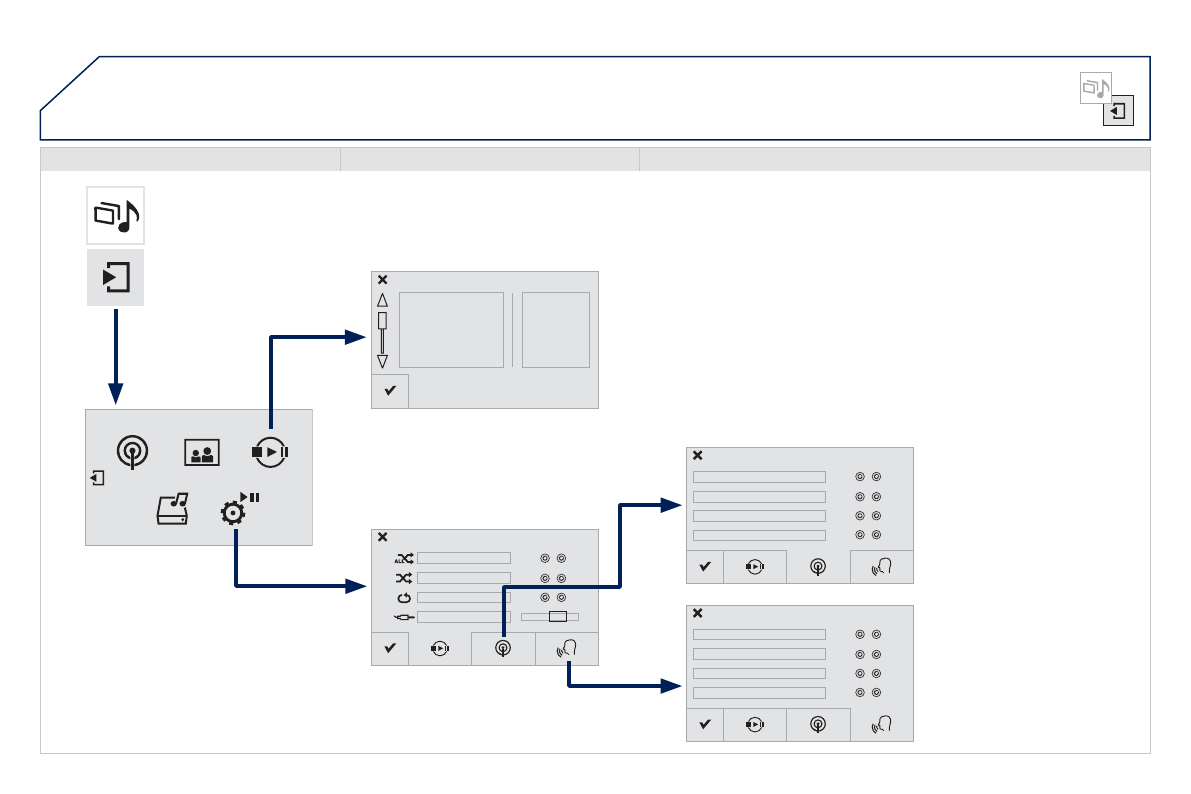 ALL