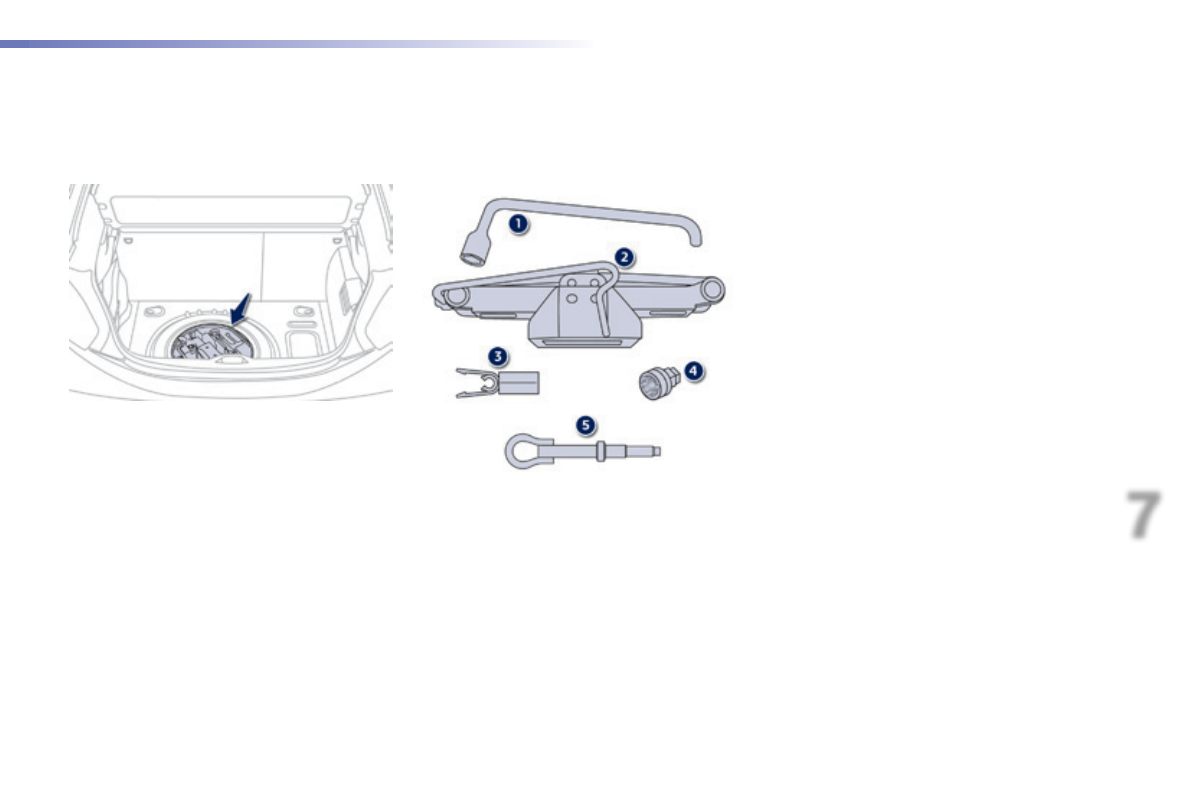 1
2
3
4
5

7