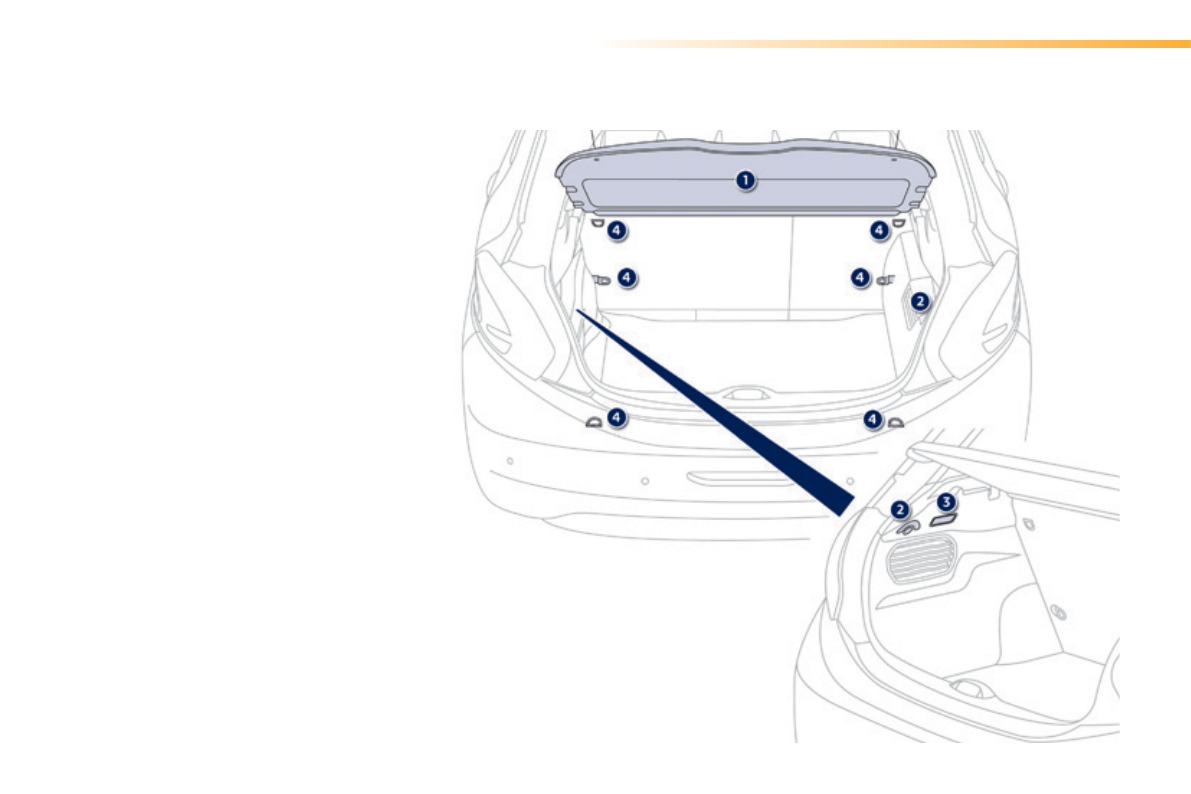 1
4
4
4
4
2
4
4
2
3