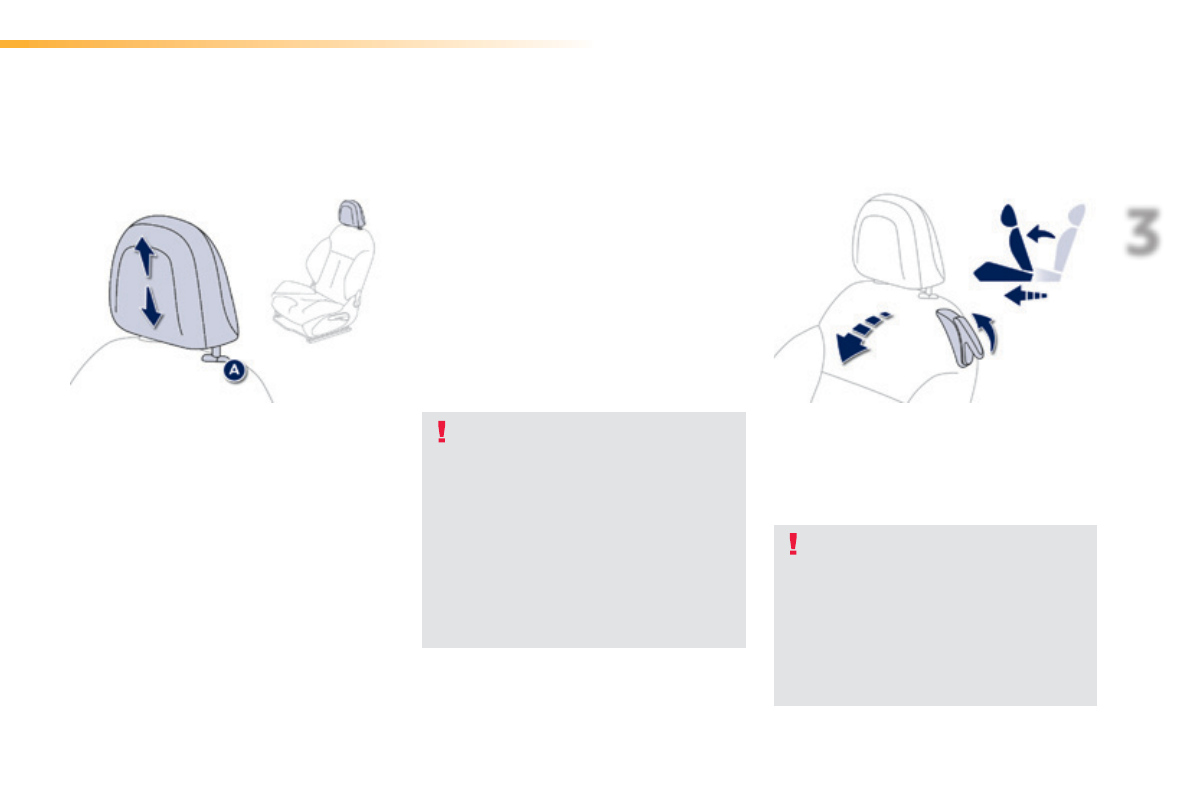 A

3

!

!