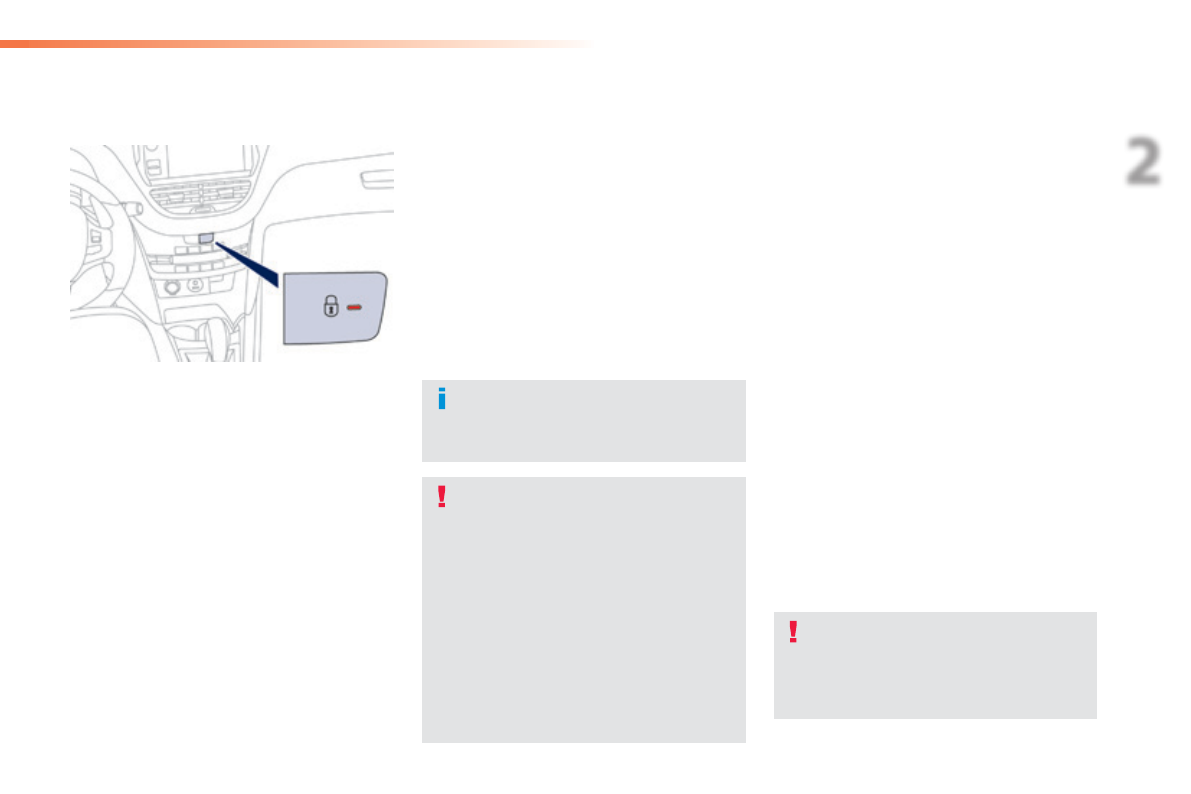 2