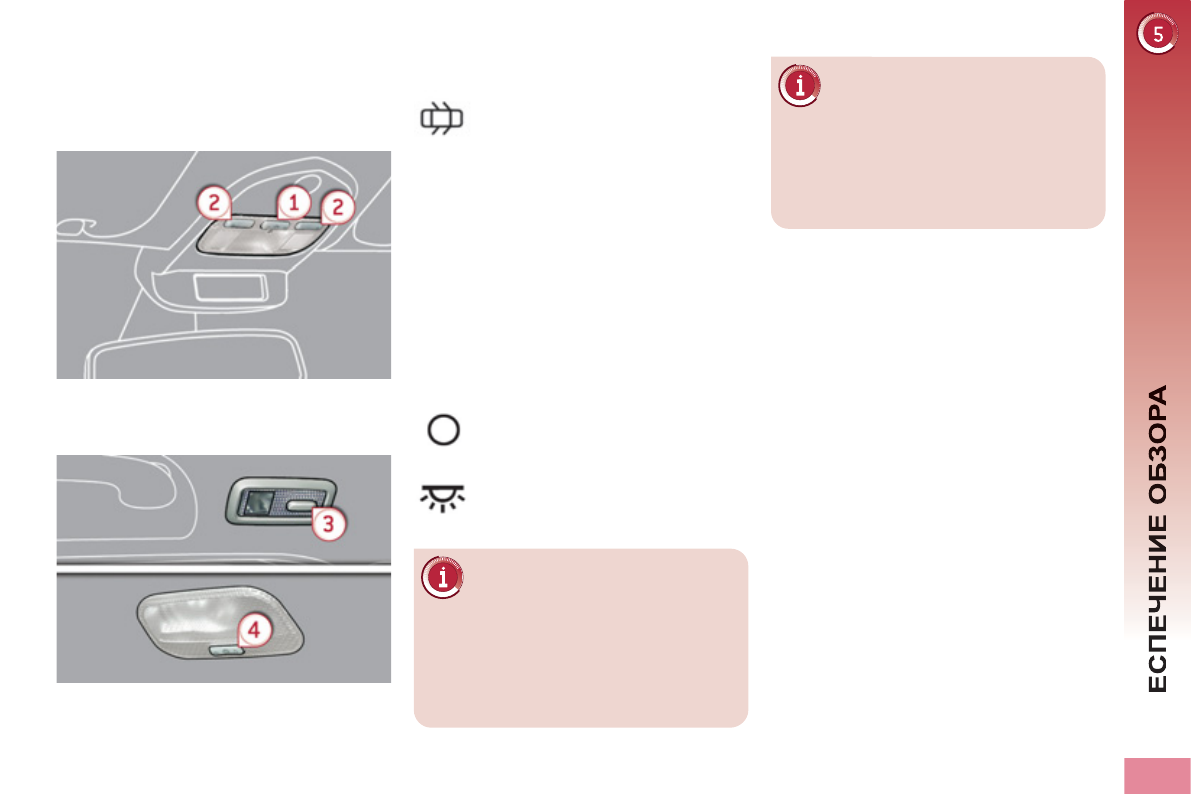 5

2

1

2

3

4

ЕСПЕЧЕНИЕ ОБЗОРА