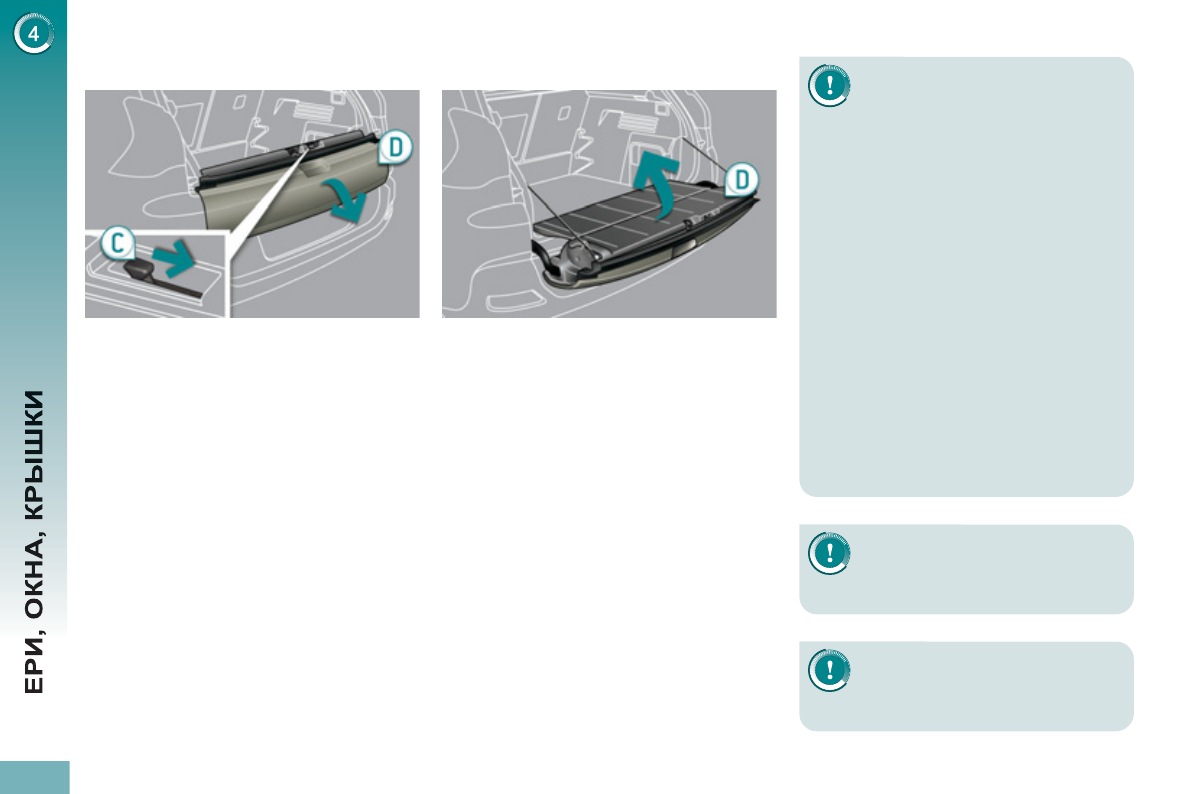 4

ЕРИ, ОКНА, КРЫШКИ

D

C

D