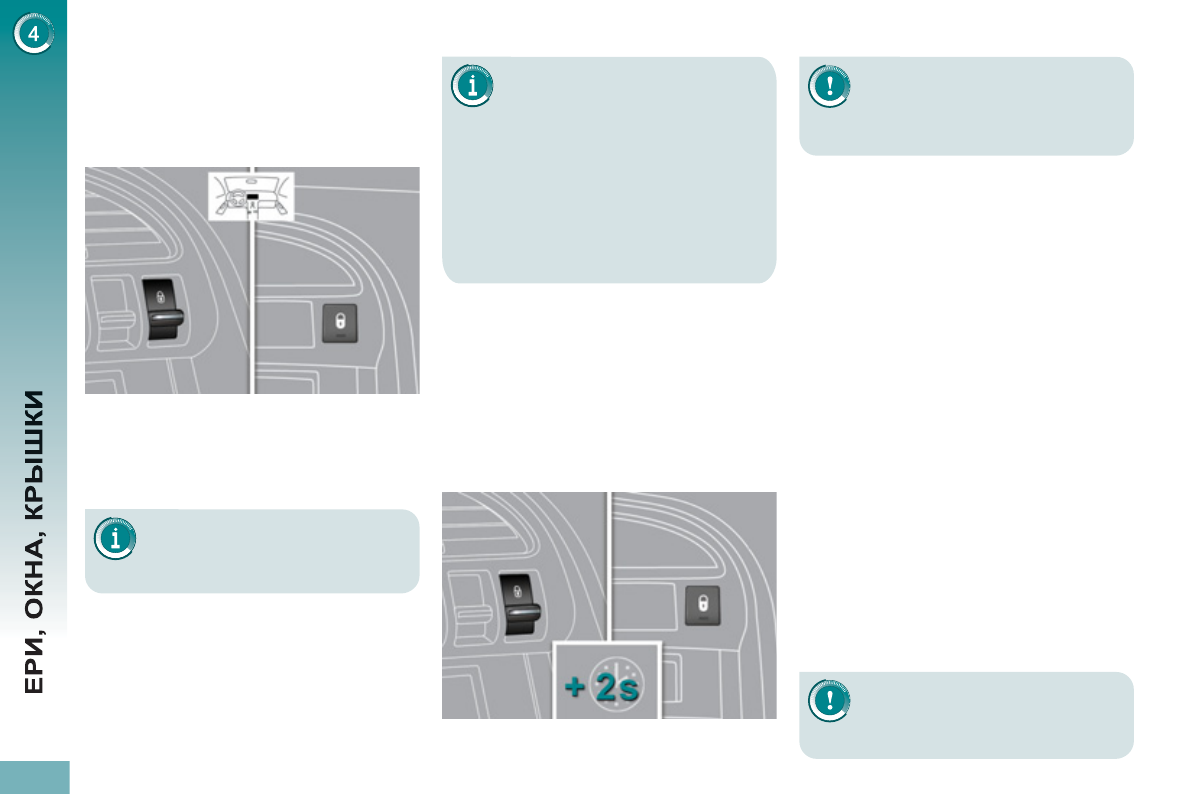 4

ЕРИ, ОКНА, КРЫШКИ

+ 2s