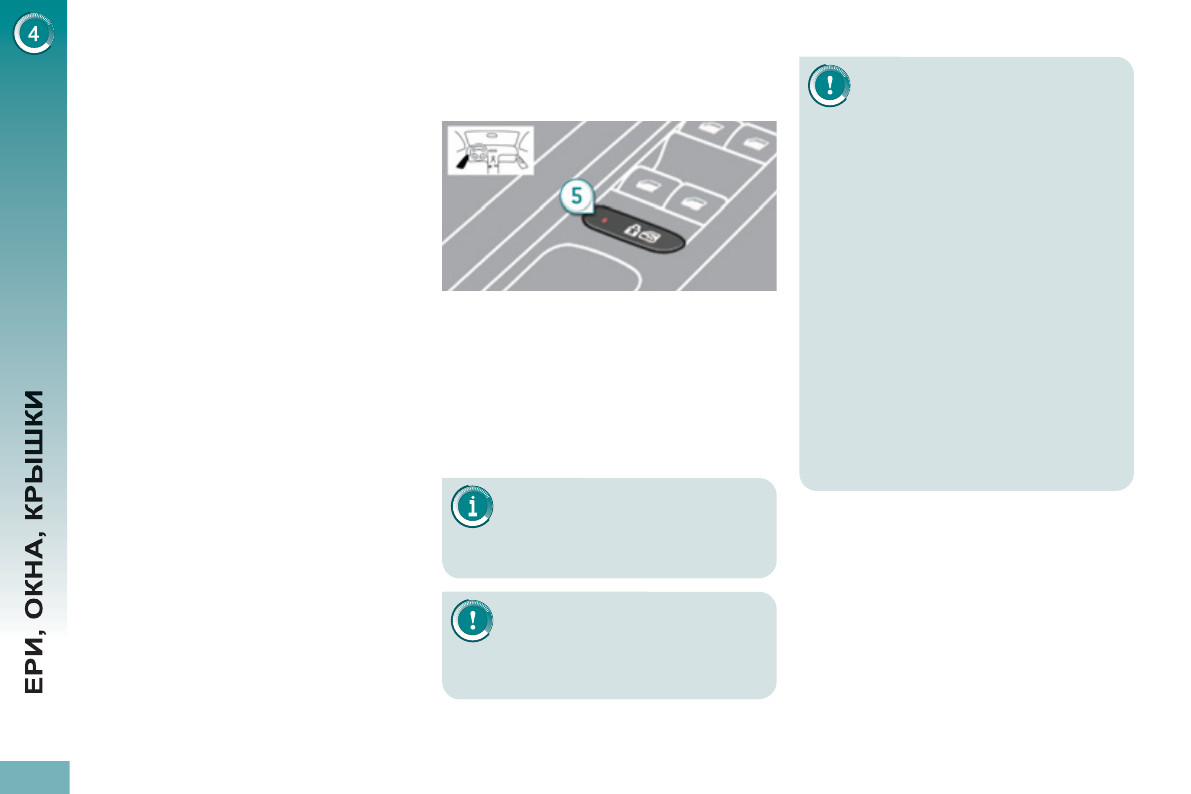 4

ЕРИ, ОКНА, КРЫШКИ

5