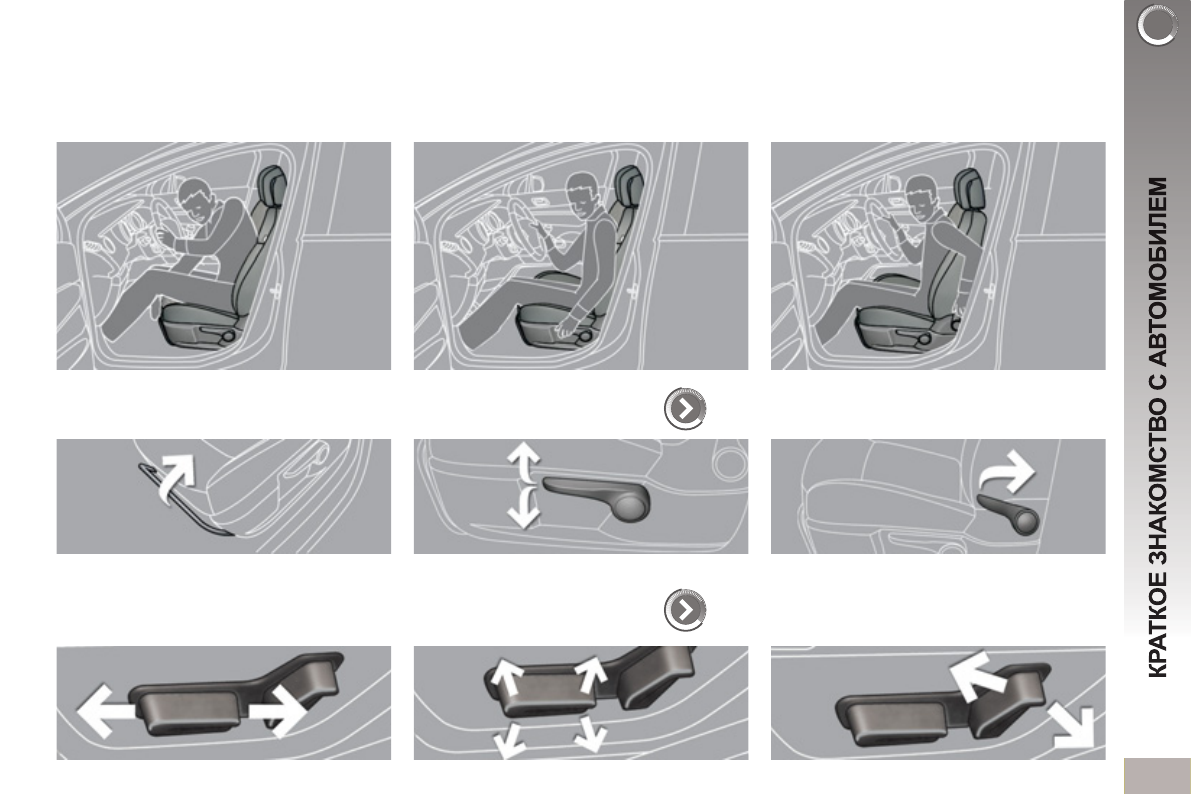 КРАТКОЕ ЗНАКОМСТВО С АВТОМОБИЛЕМ