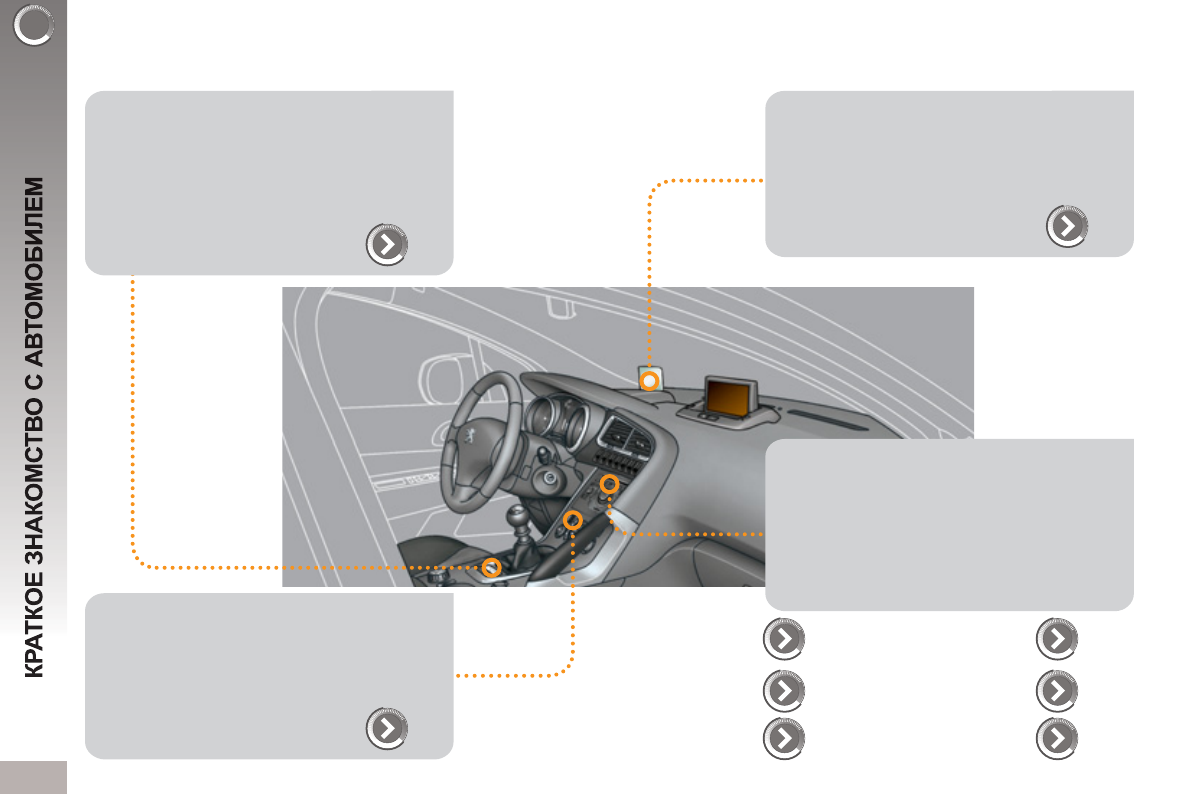 КРАТКОЕ ЗНАКОМСТВО С АВТОМОБИЛЕМ