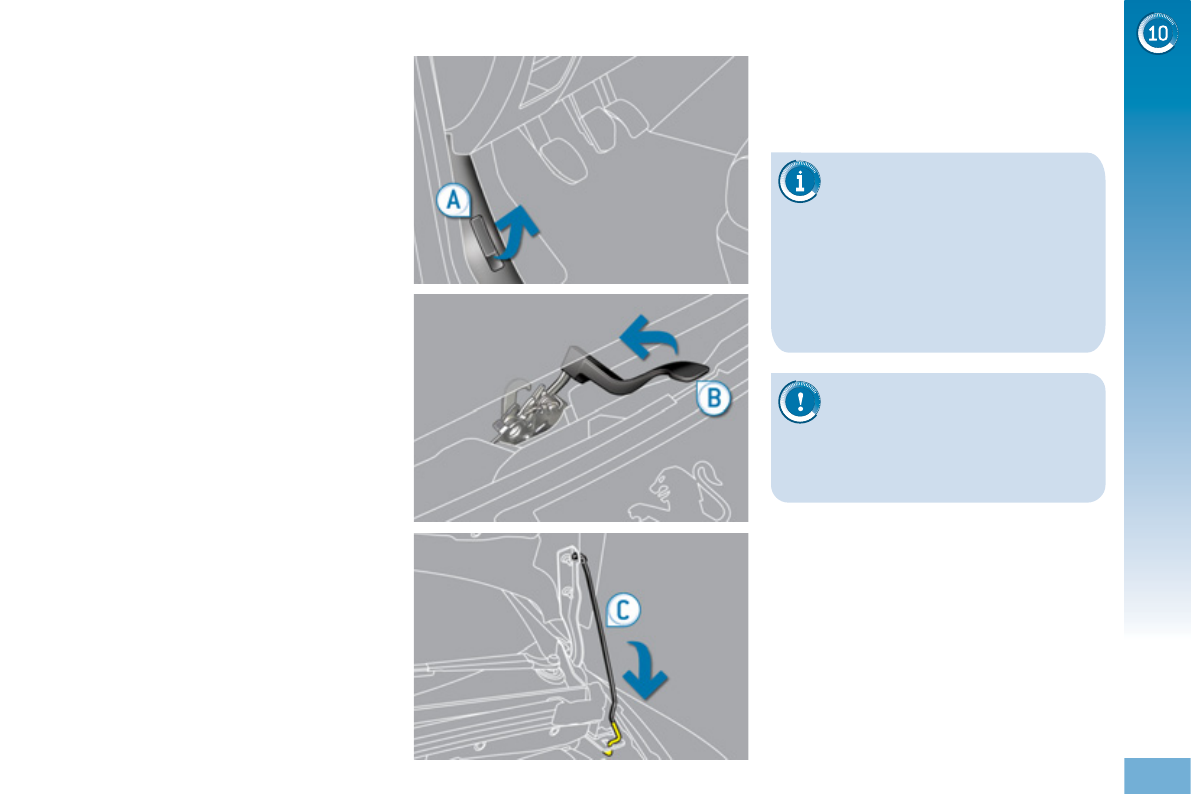 10

A

B

C