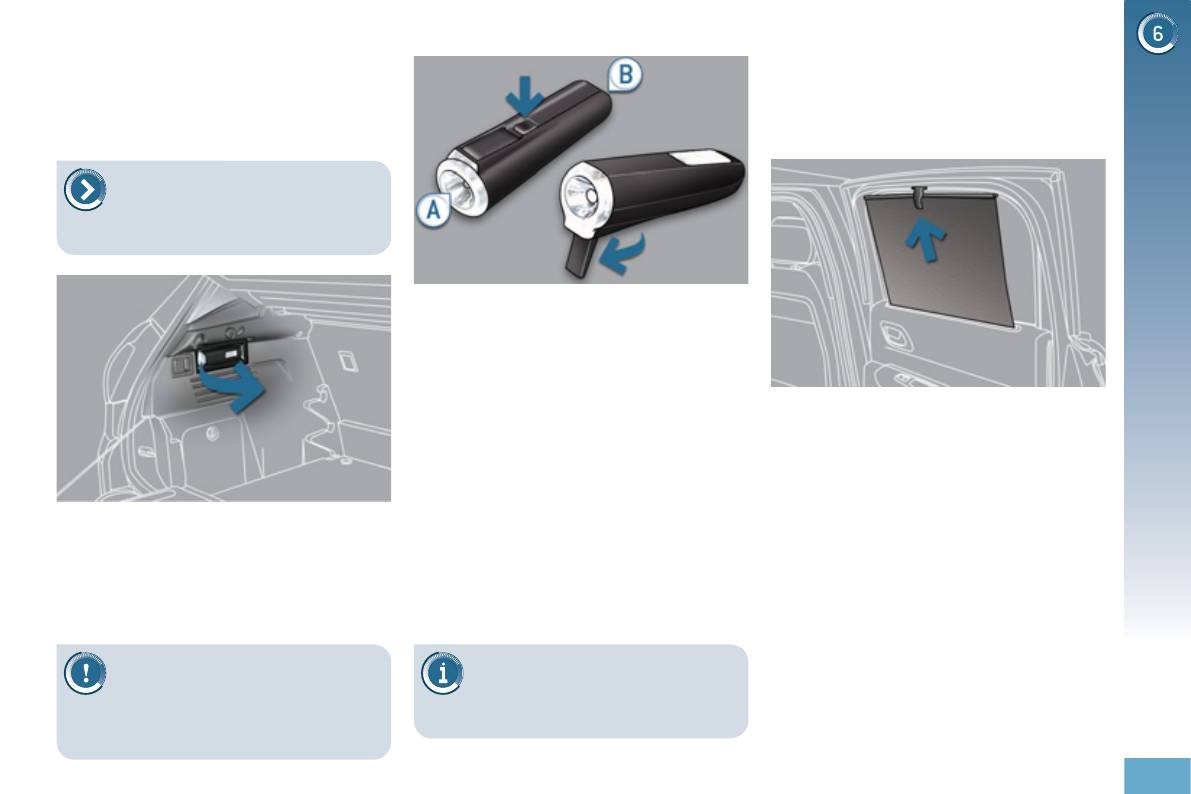 6

B

A