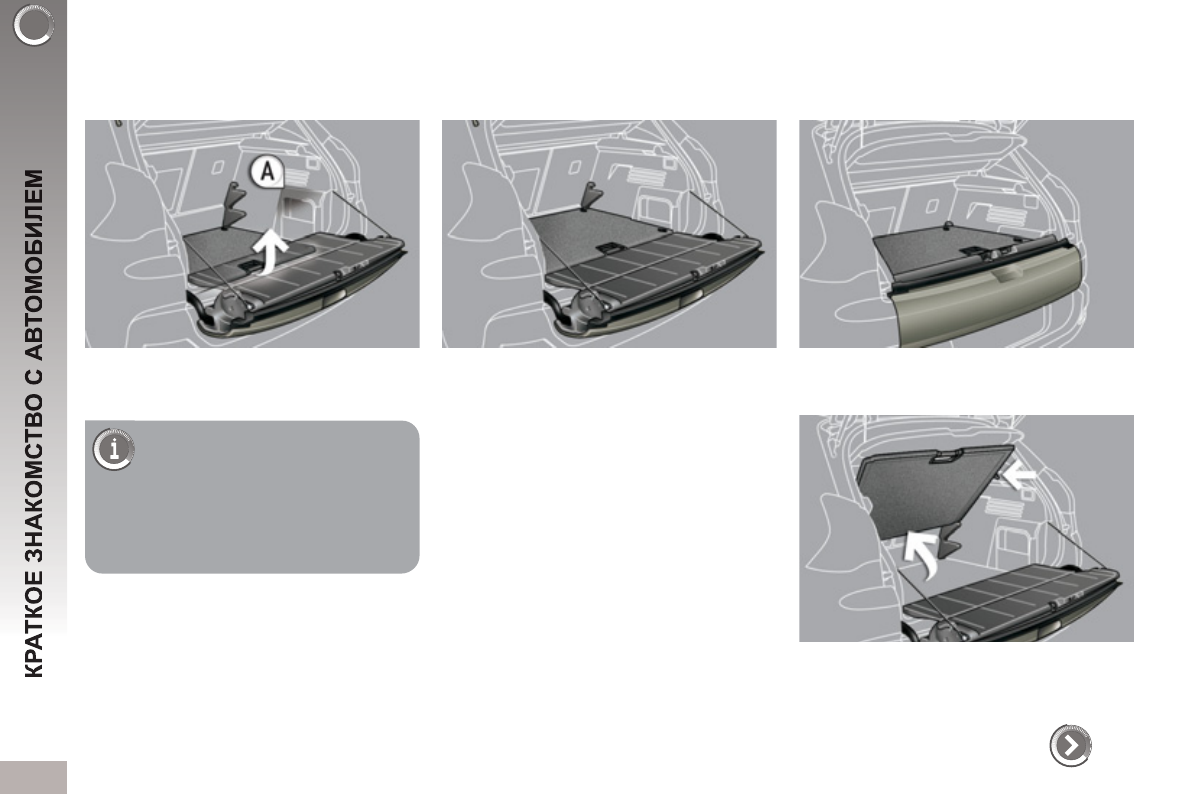 КРАТКОЕ ЗНАКОМСТВО С АВТОМОБИЛЕМ

A