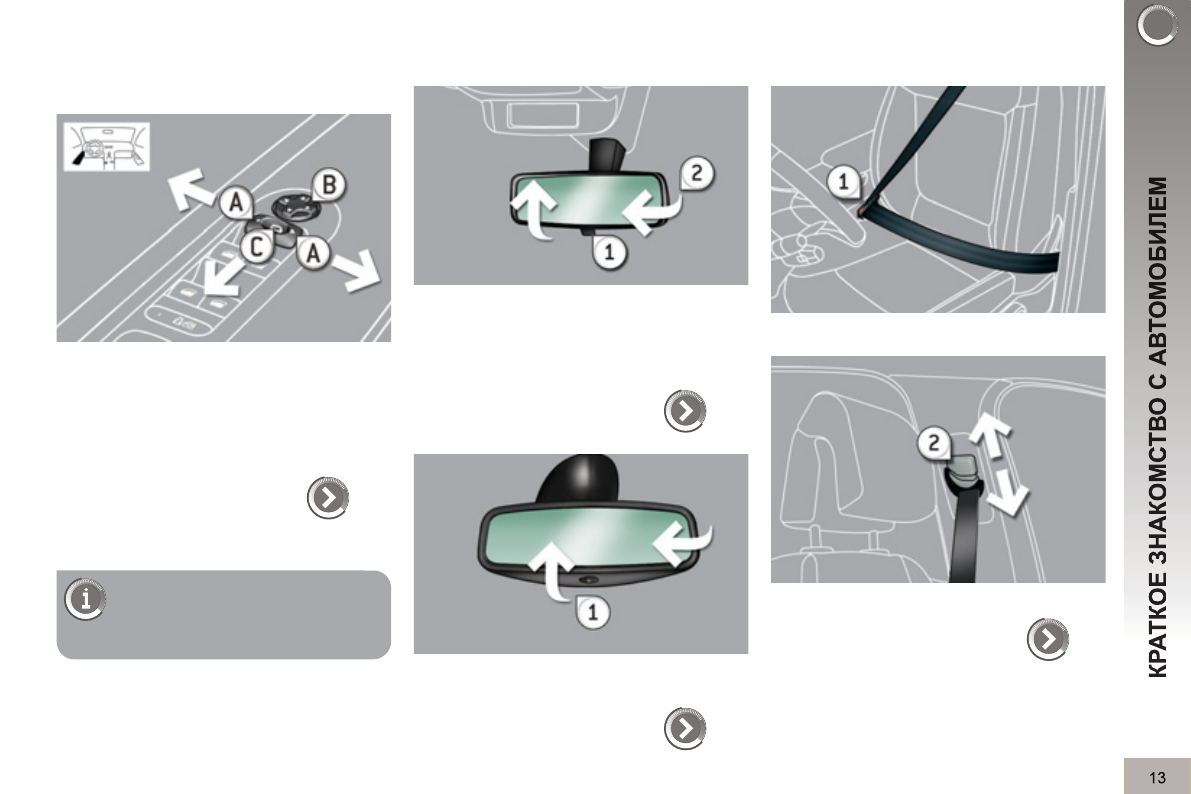 A
B
C
A

2
1

1

1

2

КРАТКОЕ ЗНАКОМСТВО С АВТОМОБИЛЕМ

13