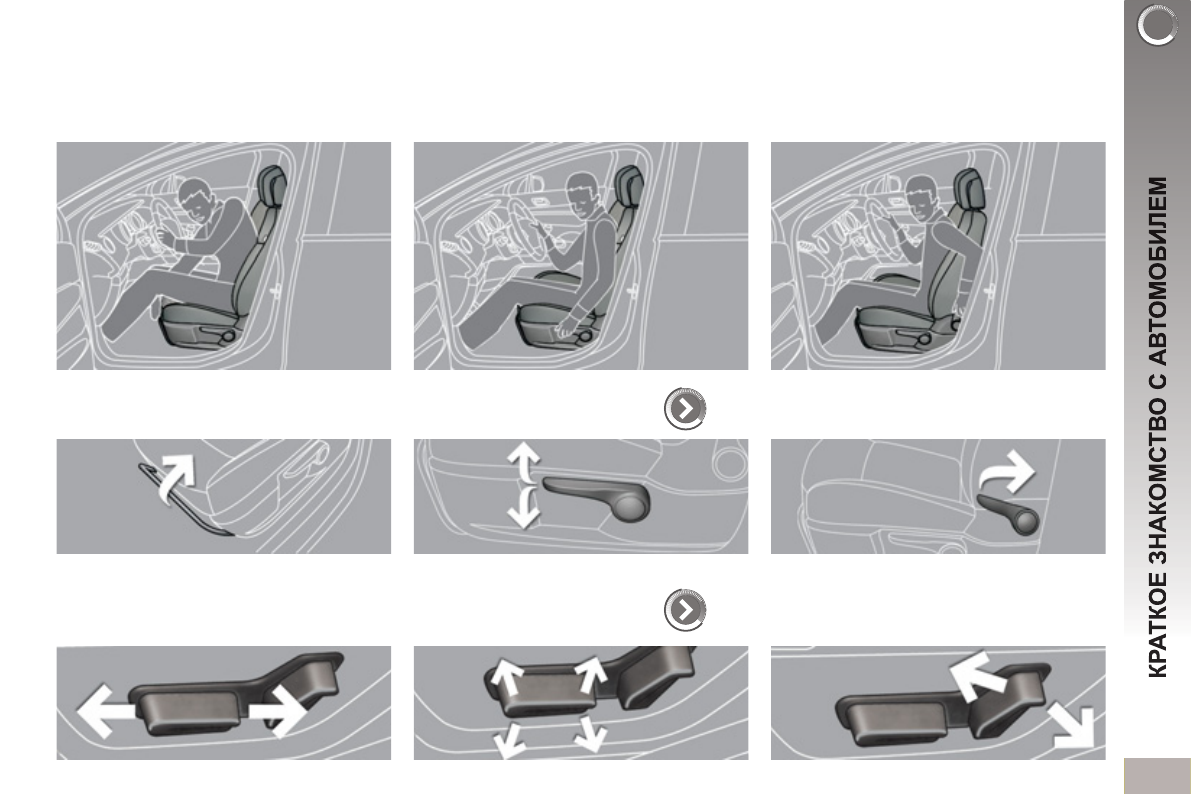 КРАТКОЕ ЗНАКОМСТВО С АВТОМОБИЛЕМ