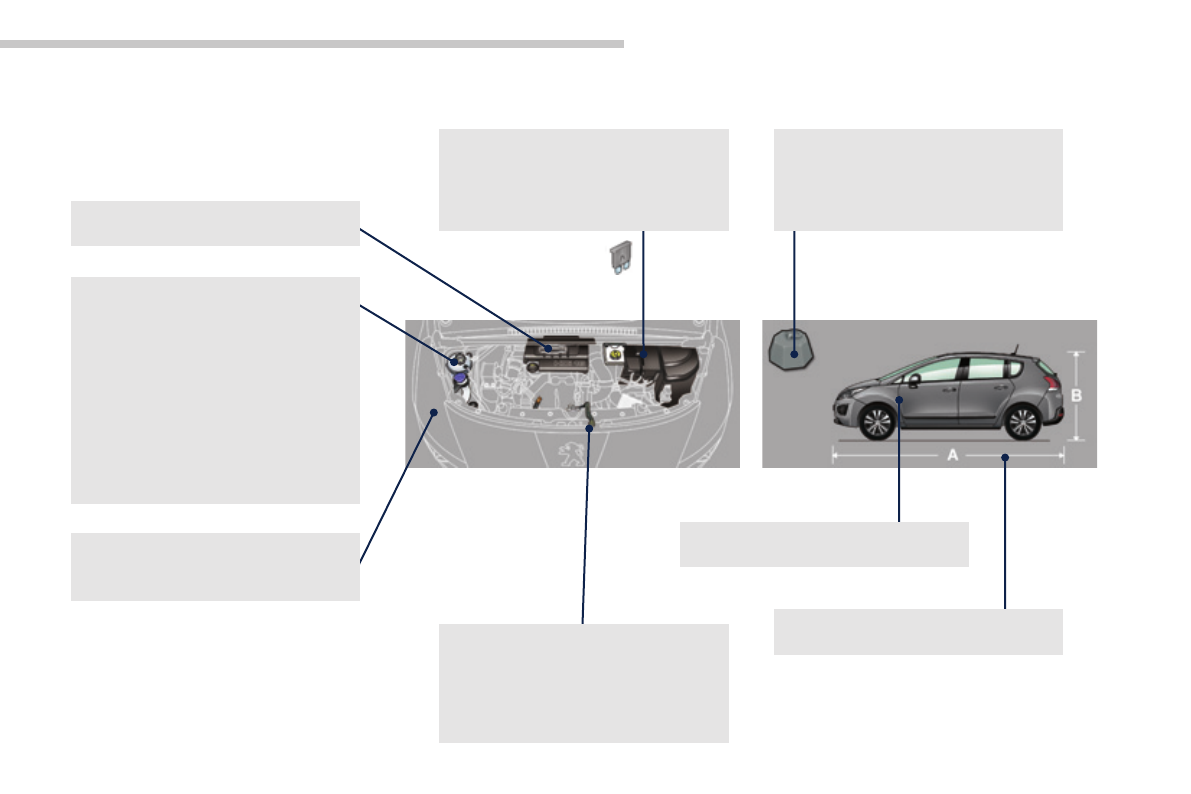 B

A