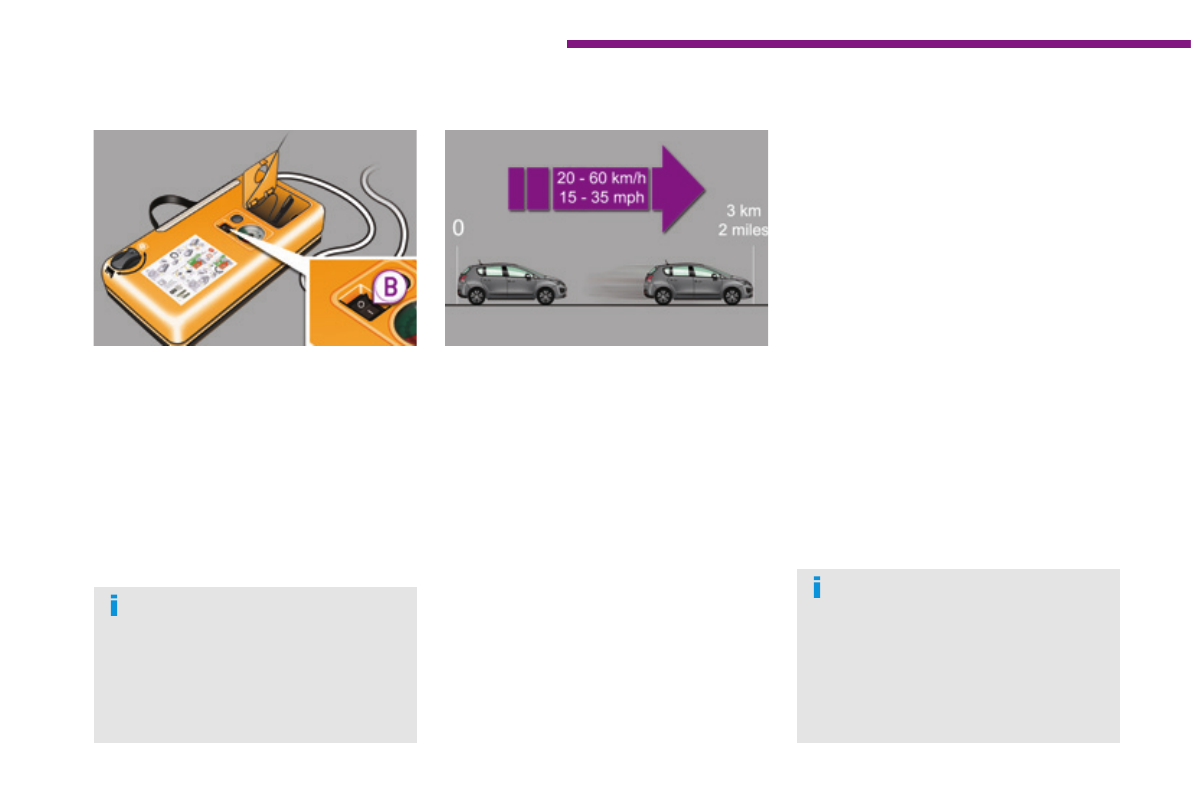 B

20 - 60 km/h
15 - 35 mph

0

3 km
2 miles

i

i