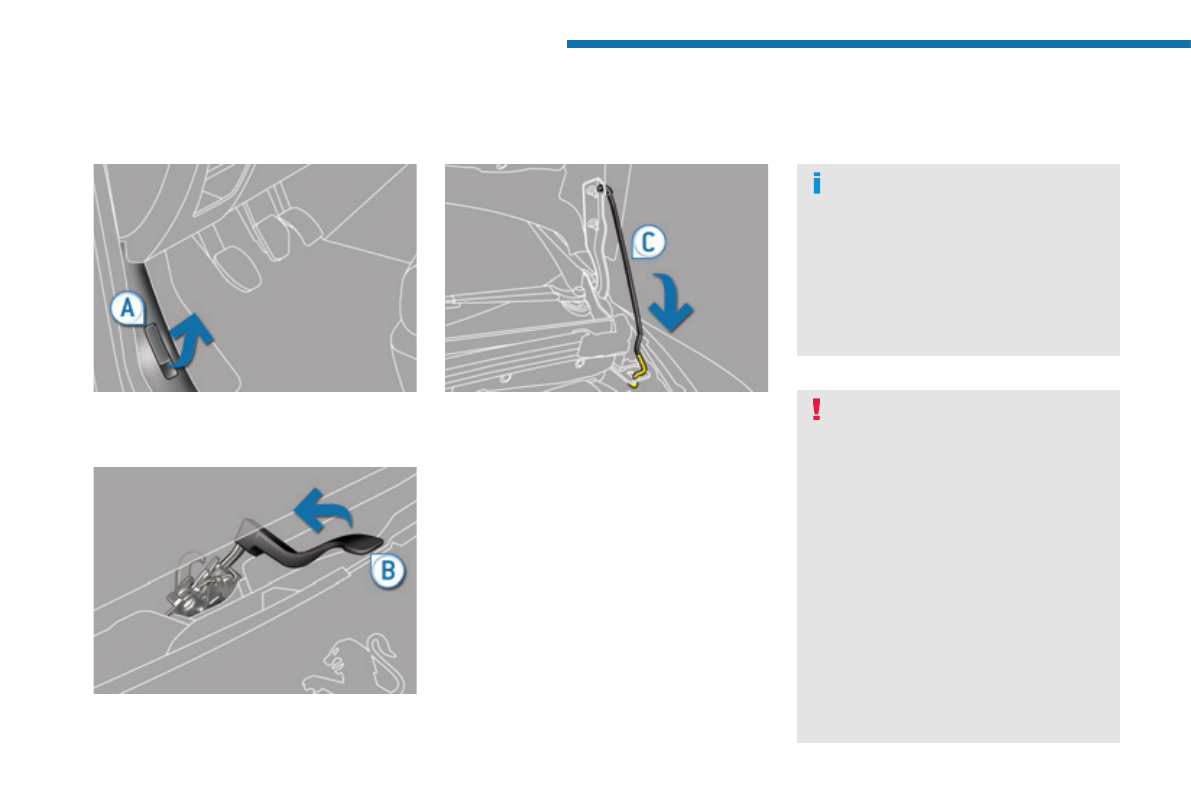 A

C

B

i

!