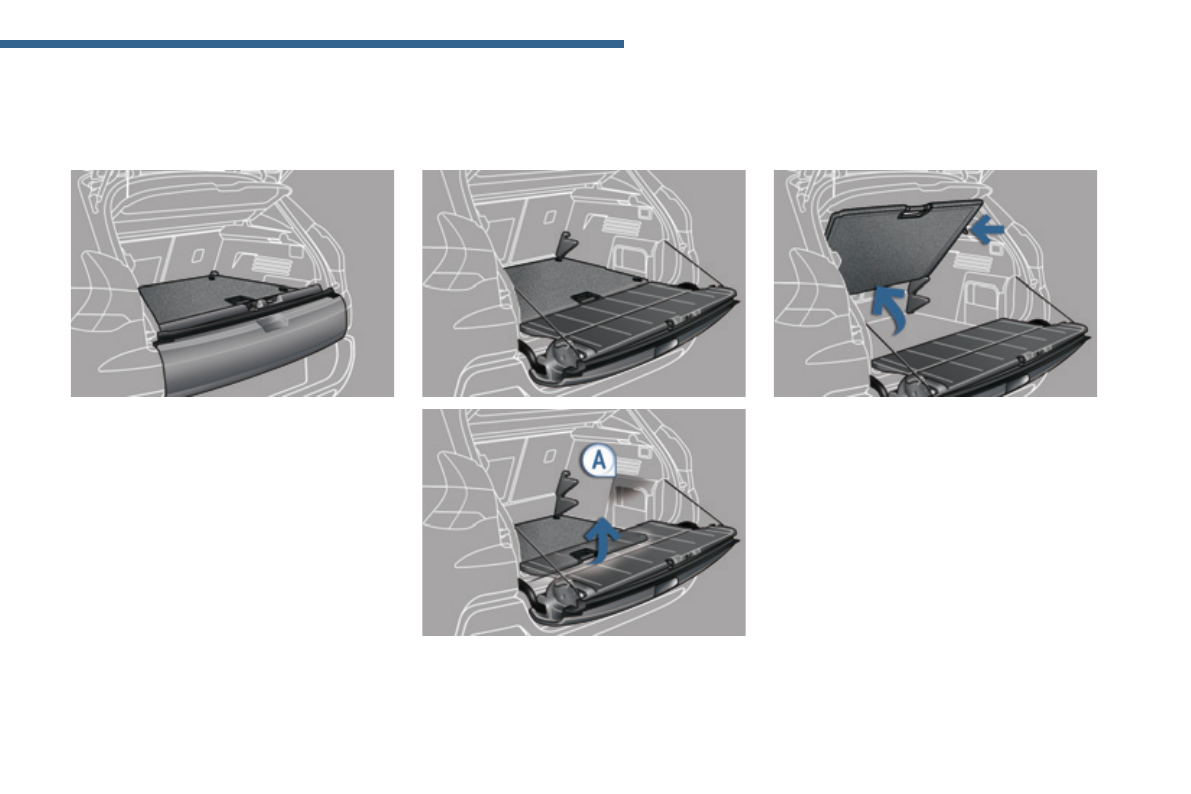 A