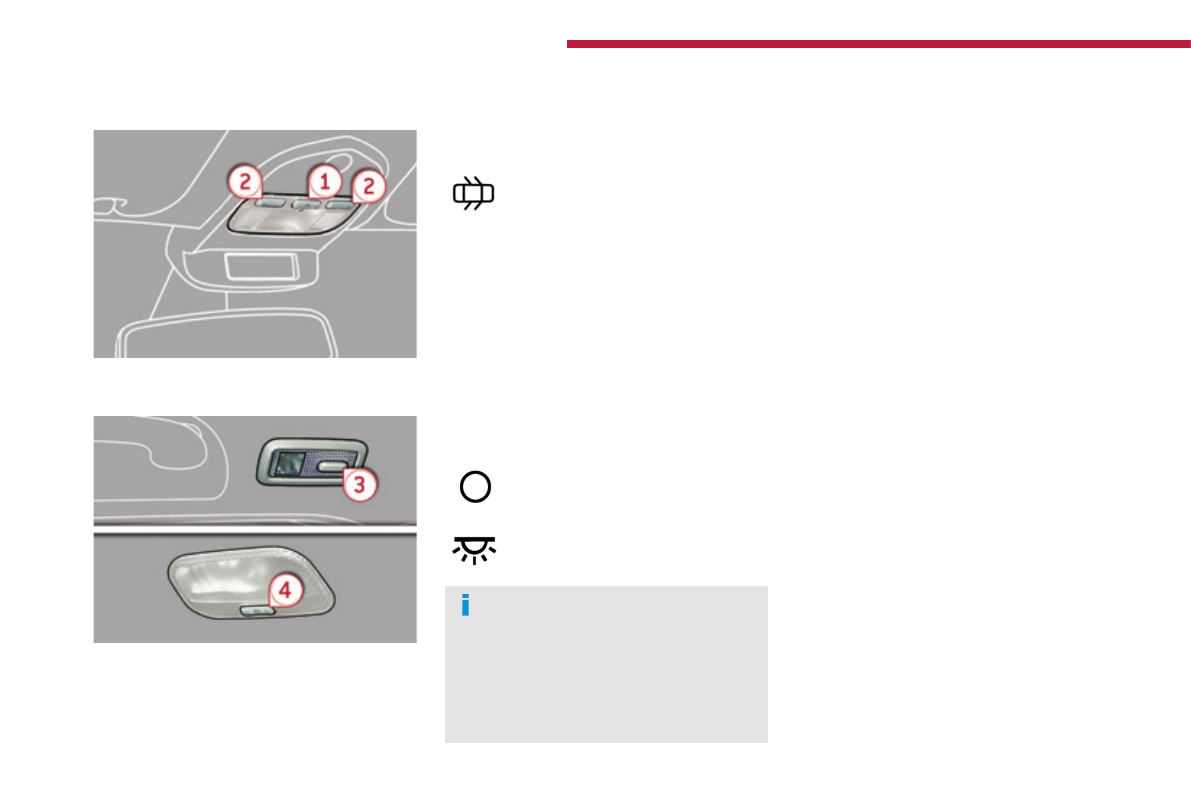 2 1 2

3

4

i