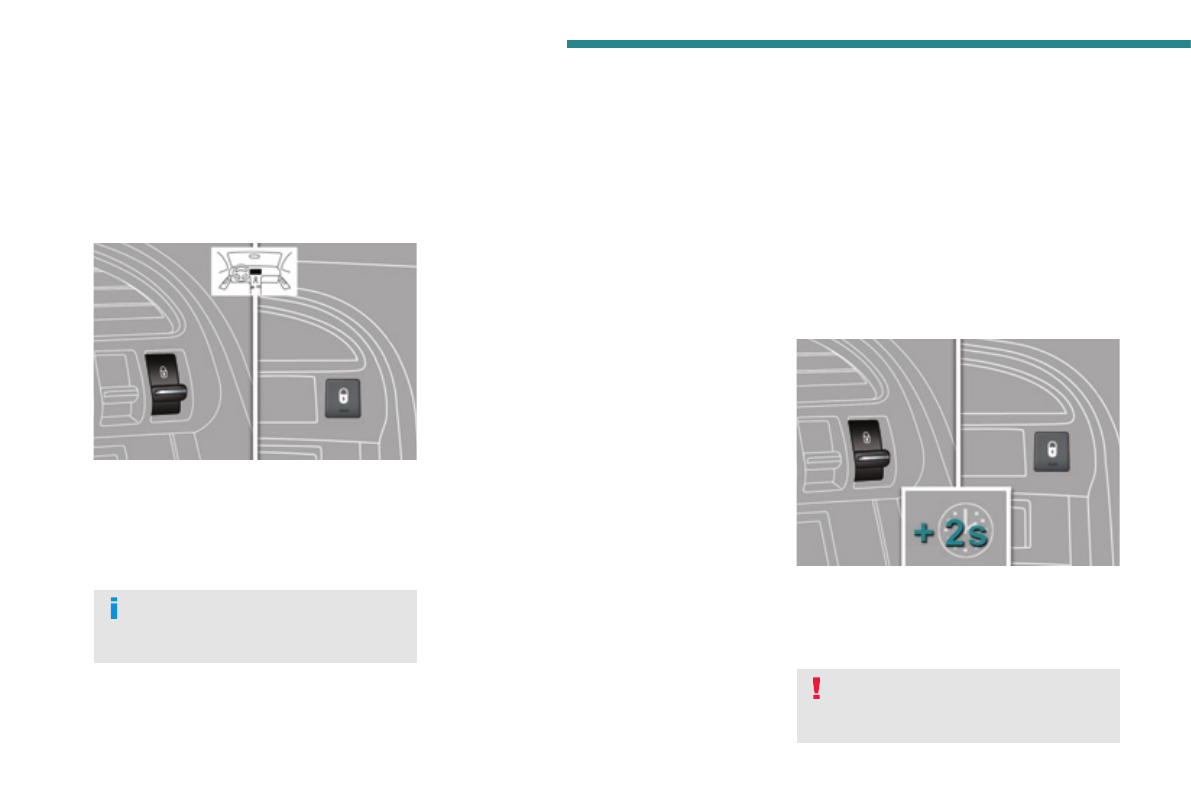 + 2s