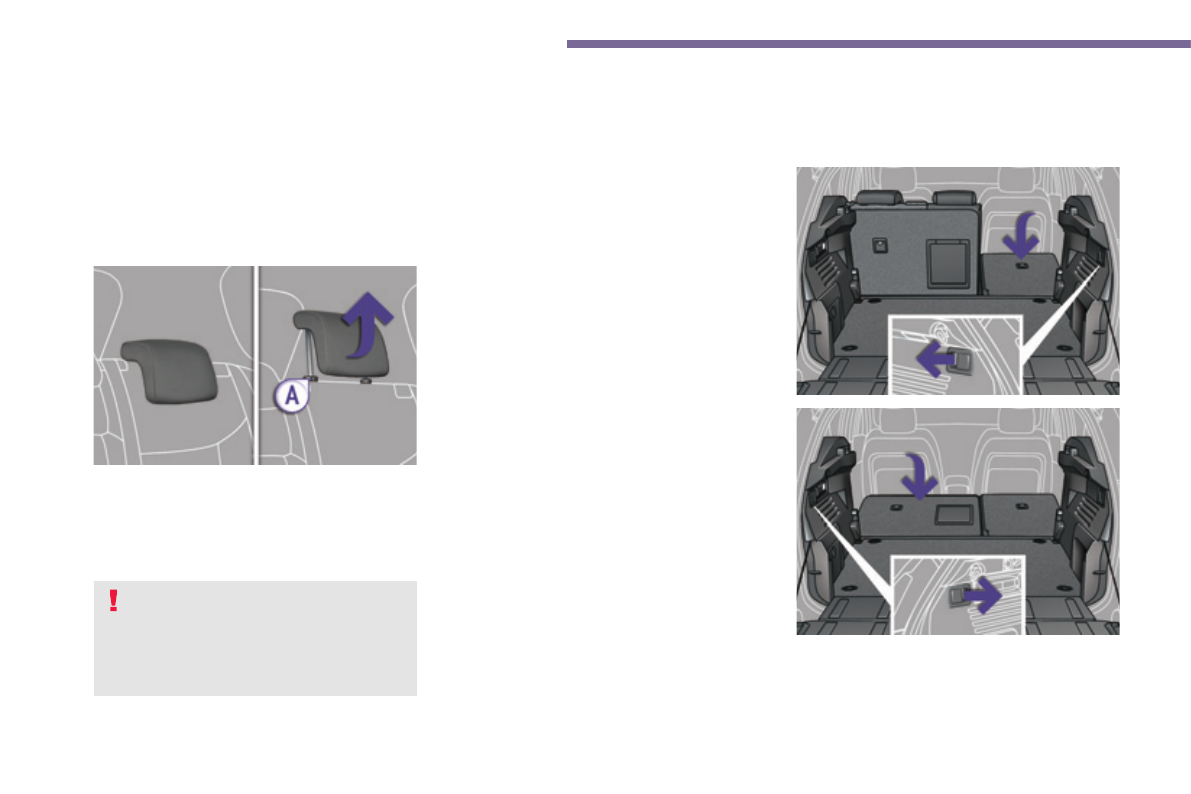 A