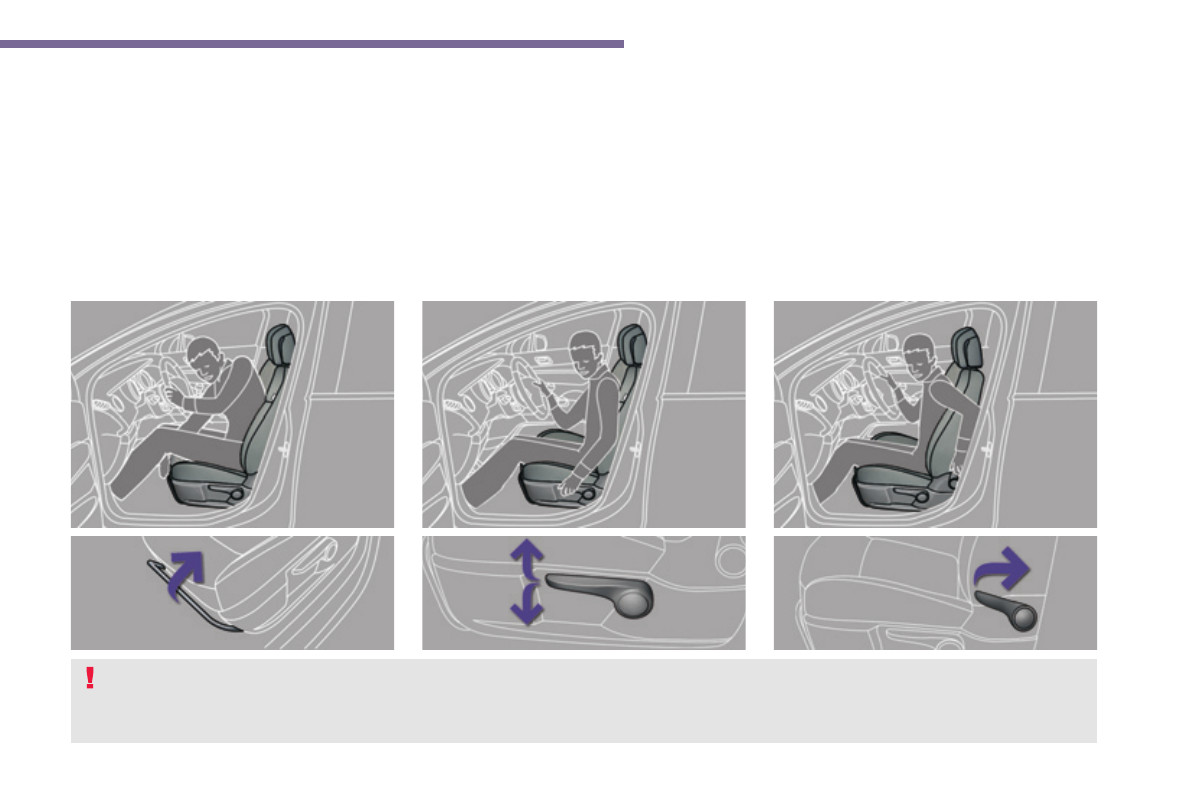 !