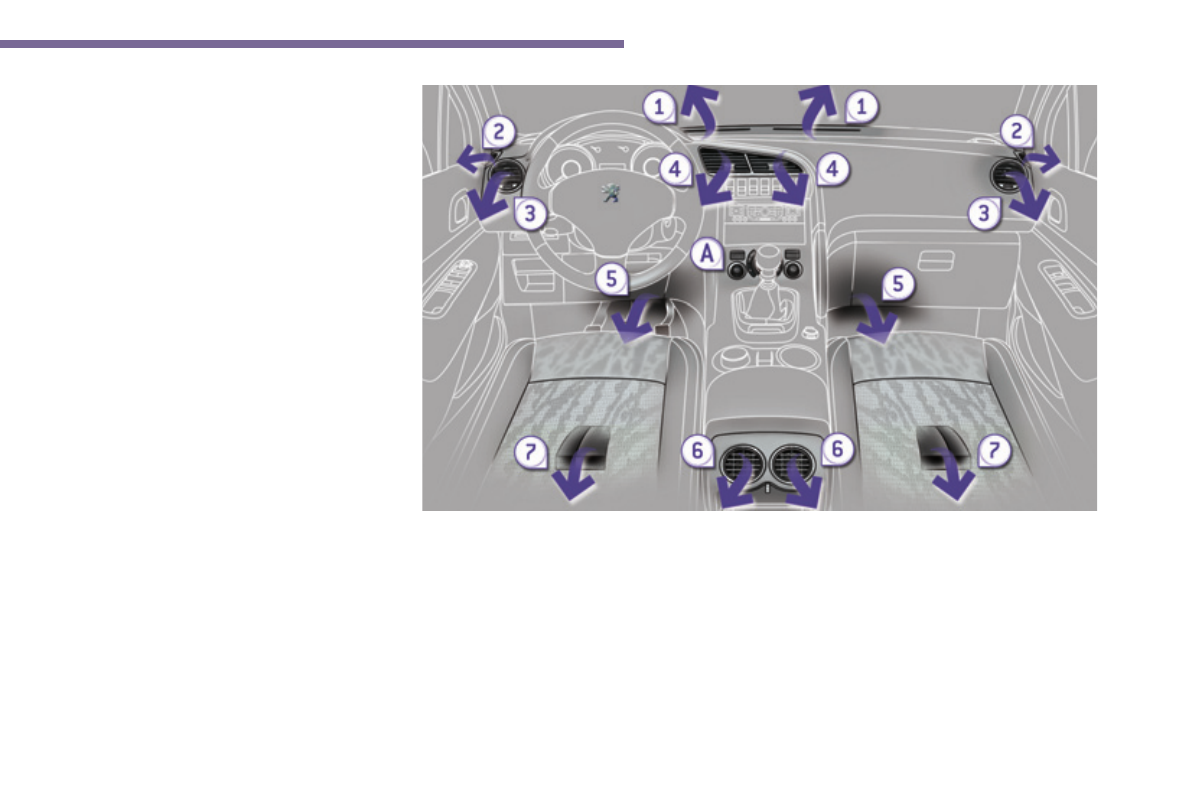 1
1
2
2
4
4
3
3
A
5
5
7
6
6
7