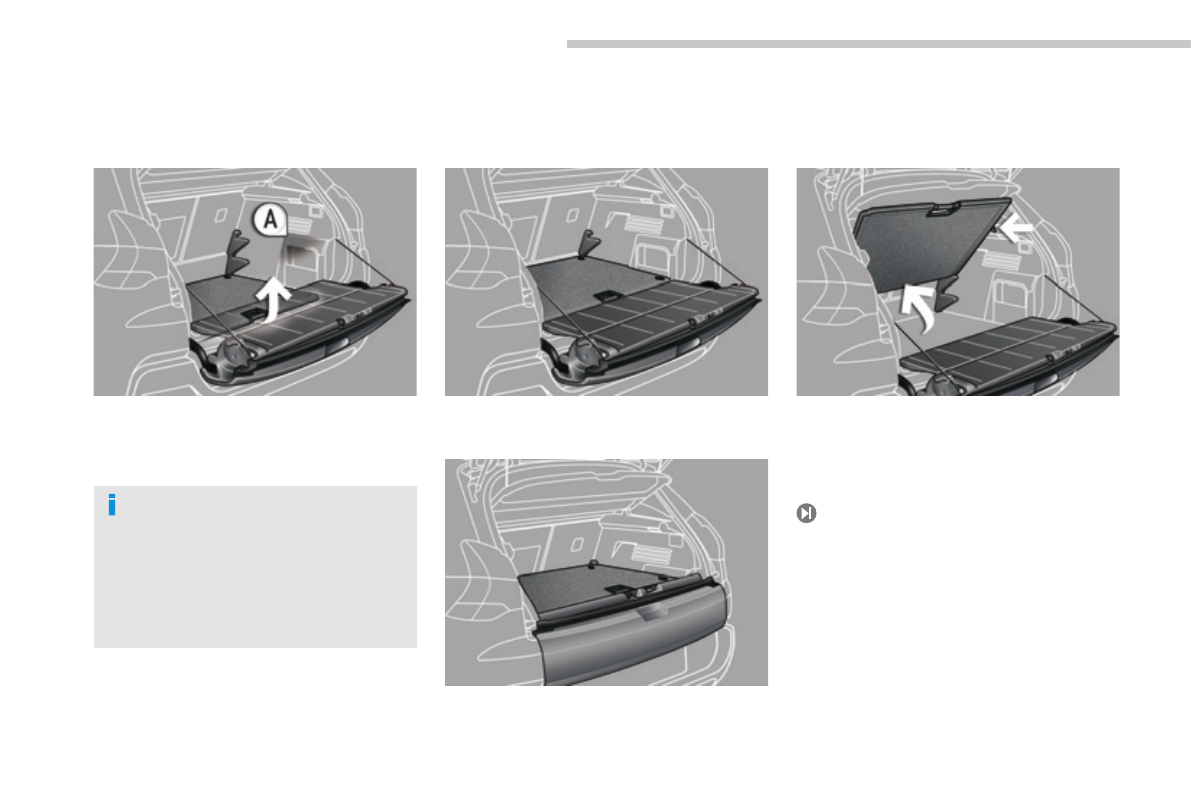 A