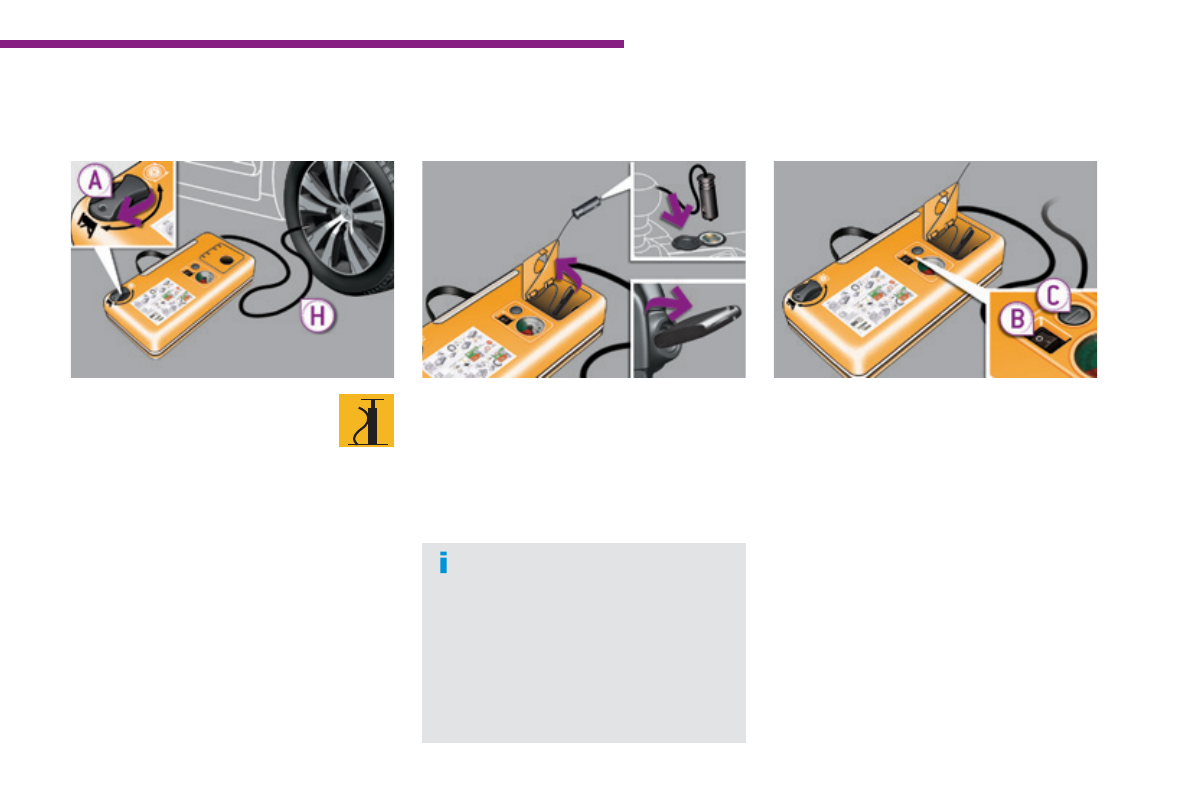 A

H

B

C

i