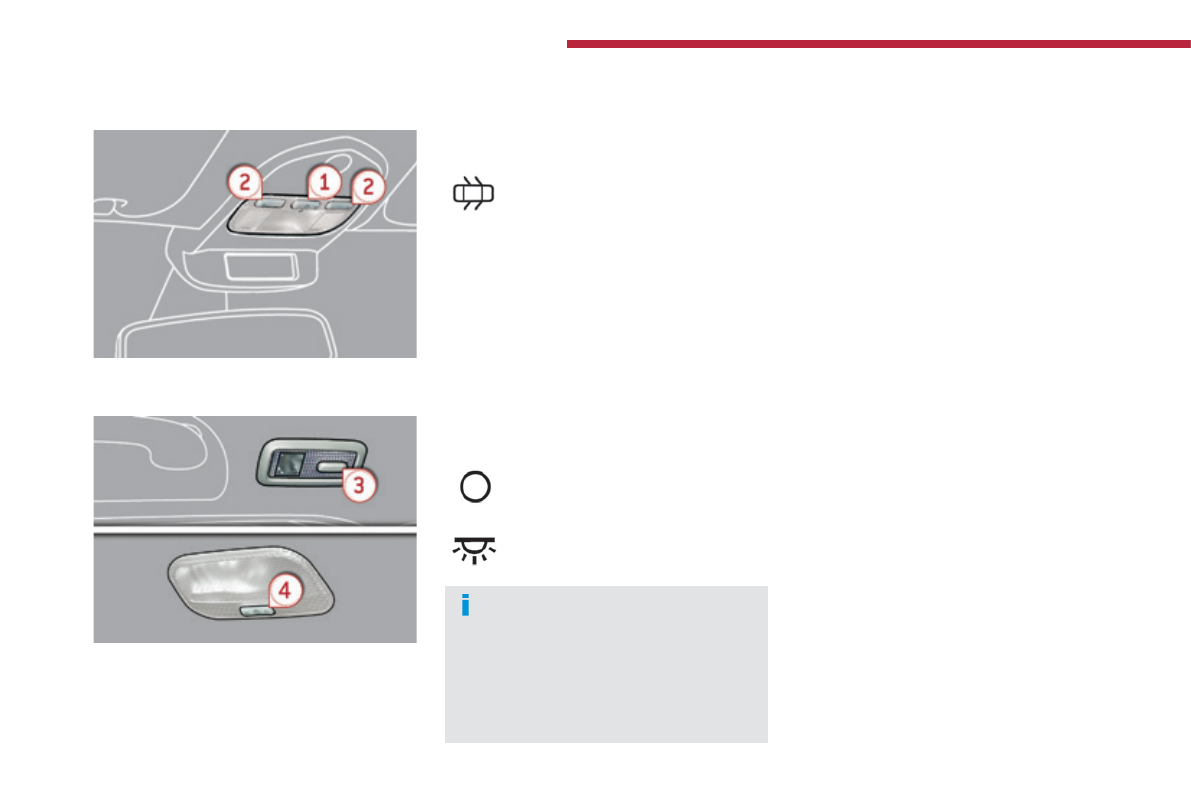 2
1
2
3
4
i