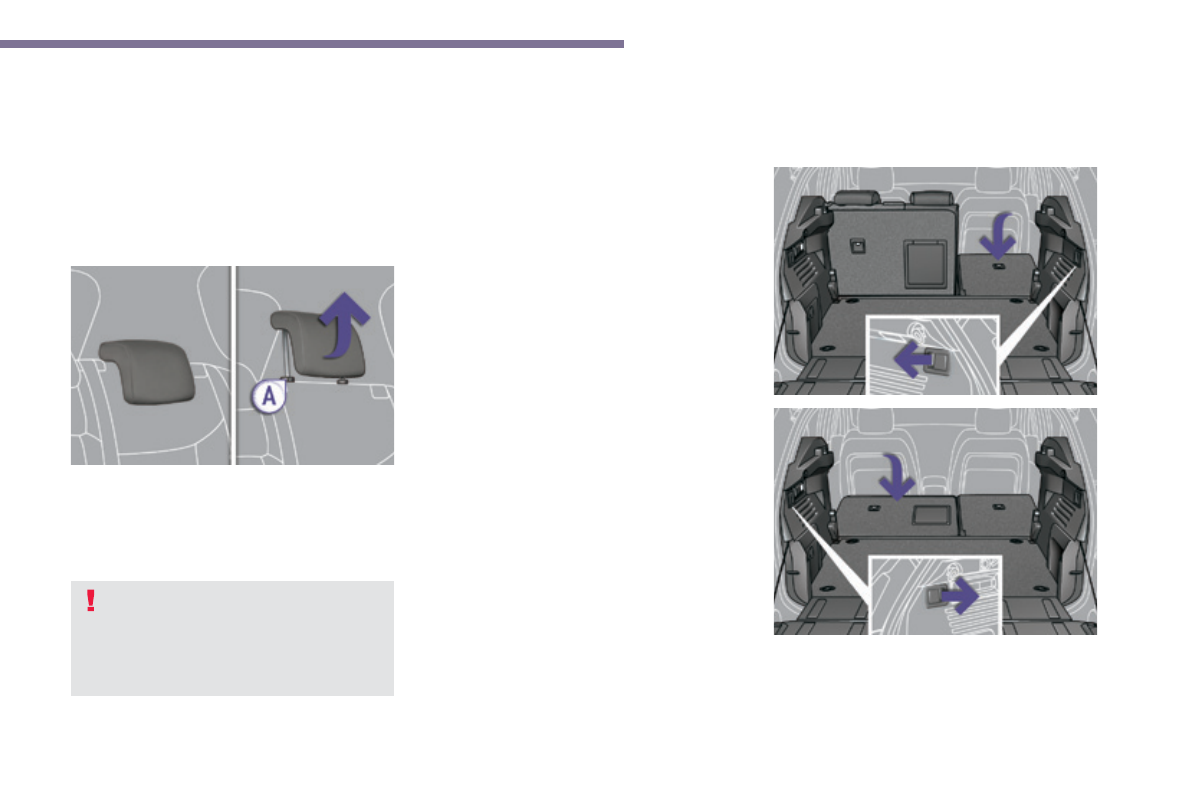 A

!