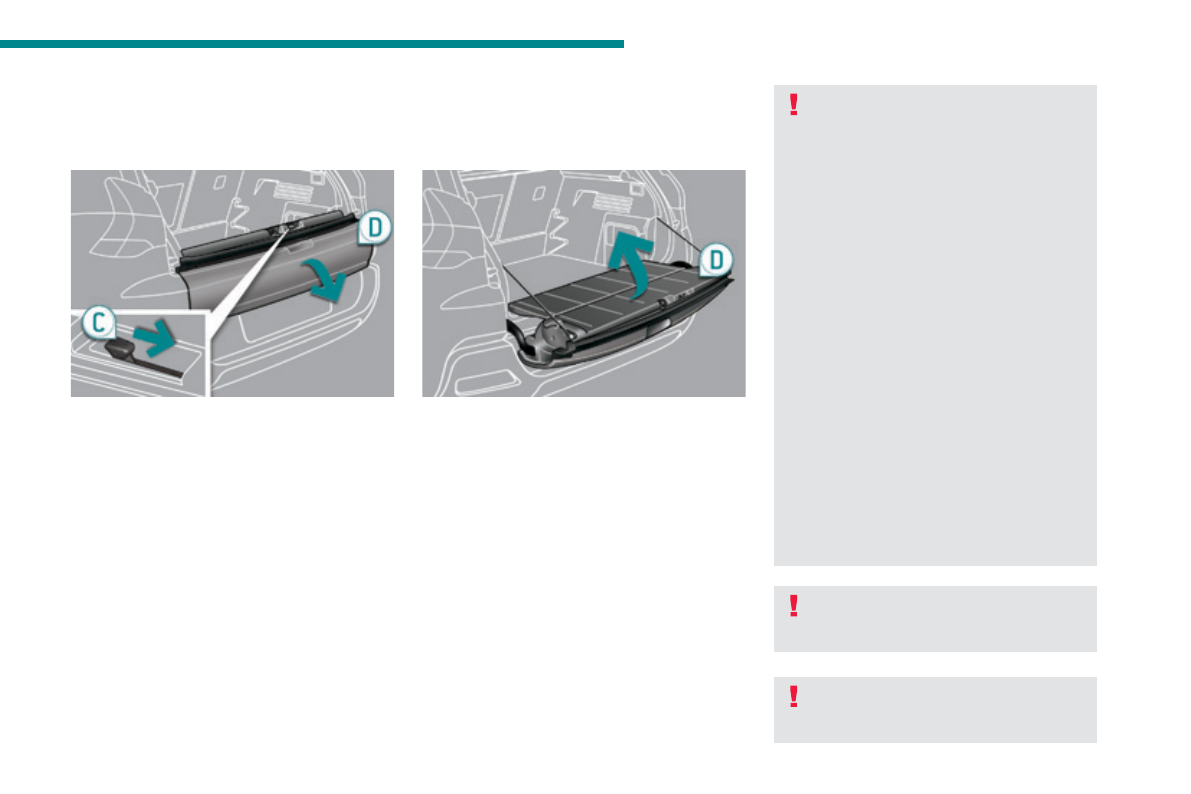 D

C

D

!

!

!