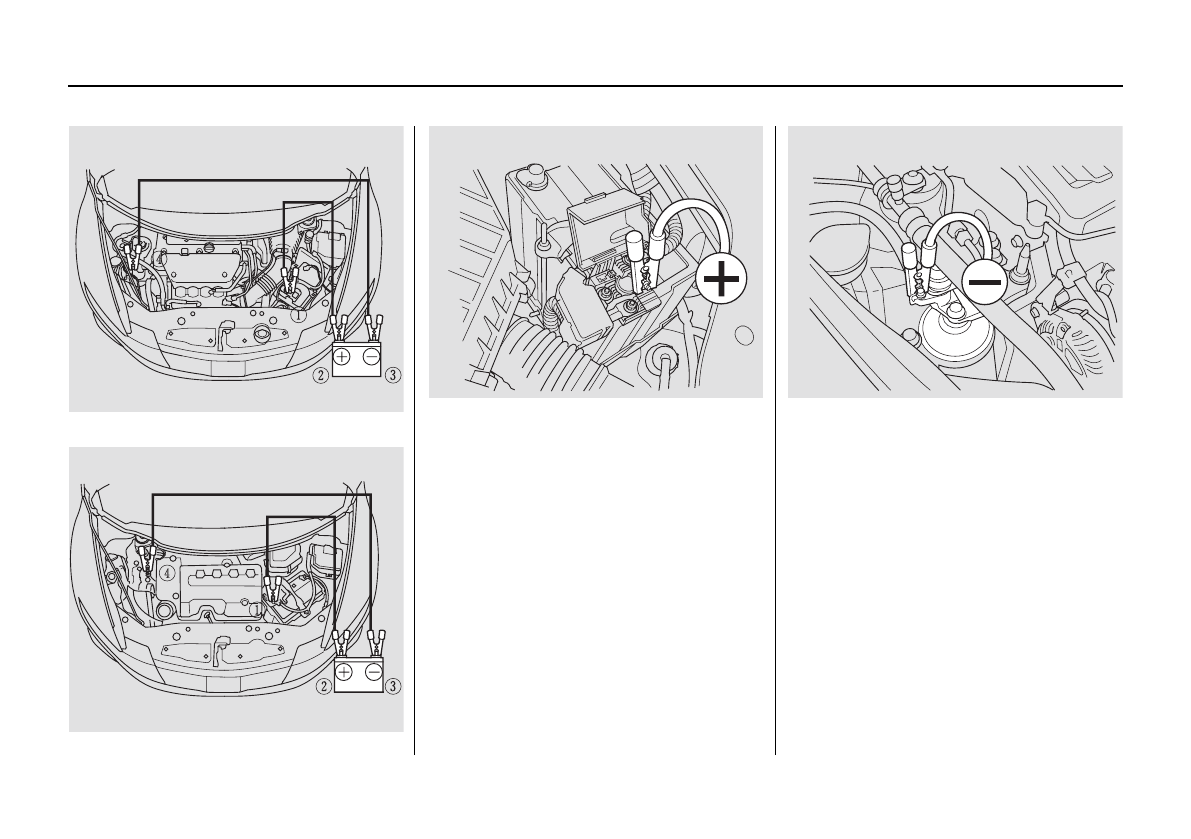 ①
②
③

④
①
②
③