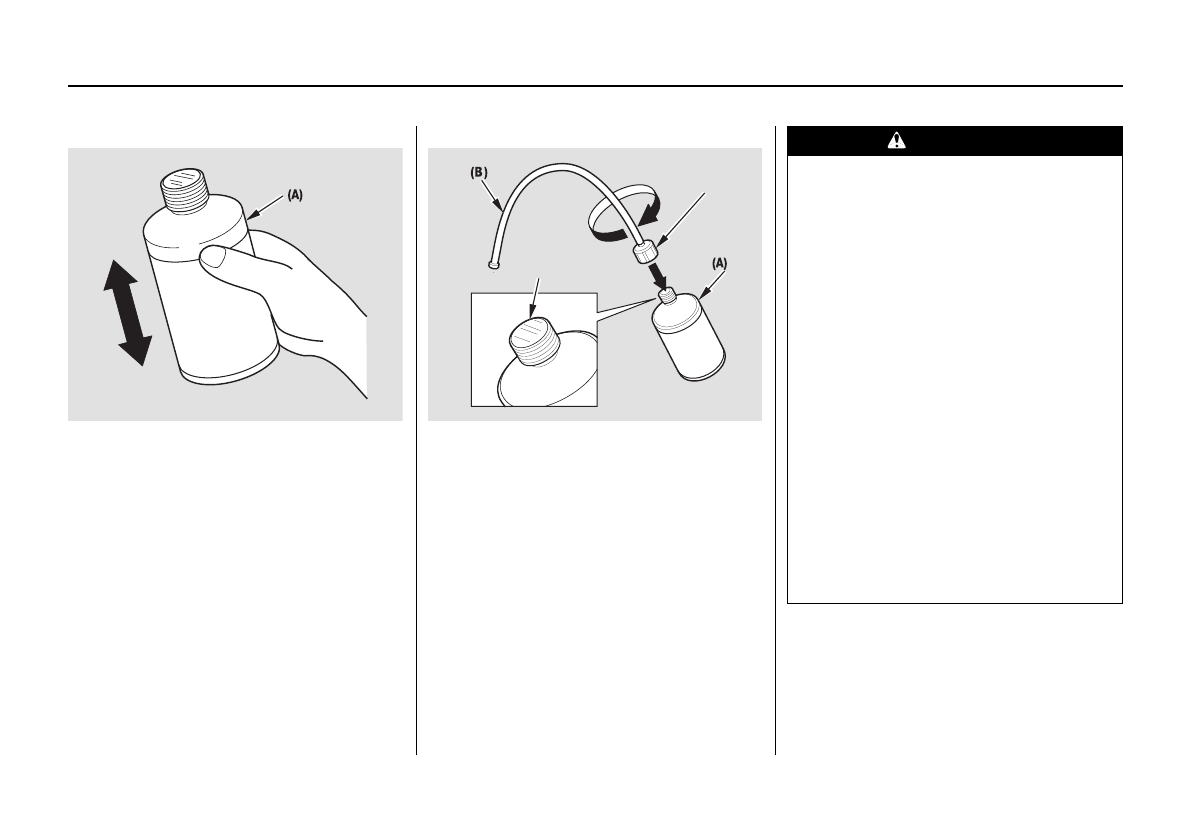 (A)

(B)

(A)