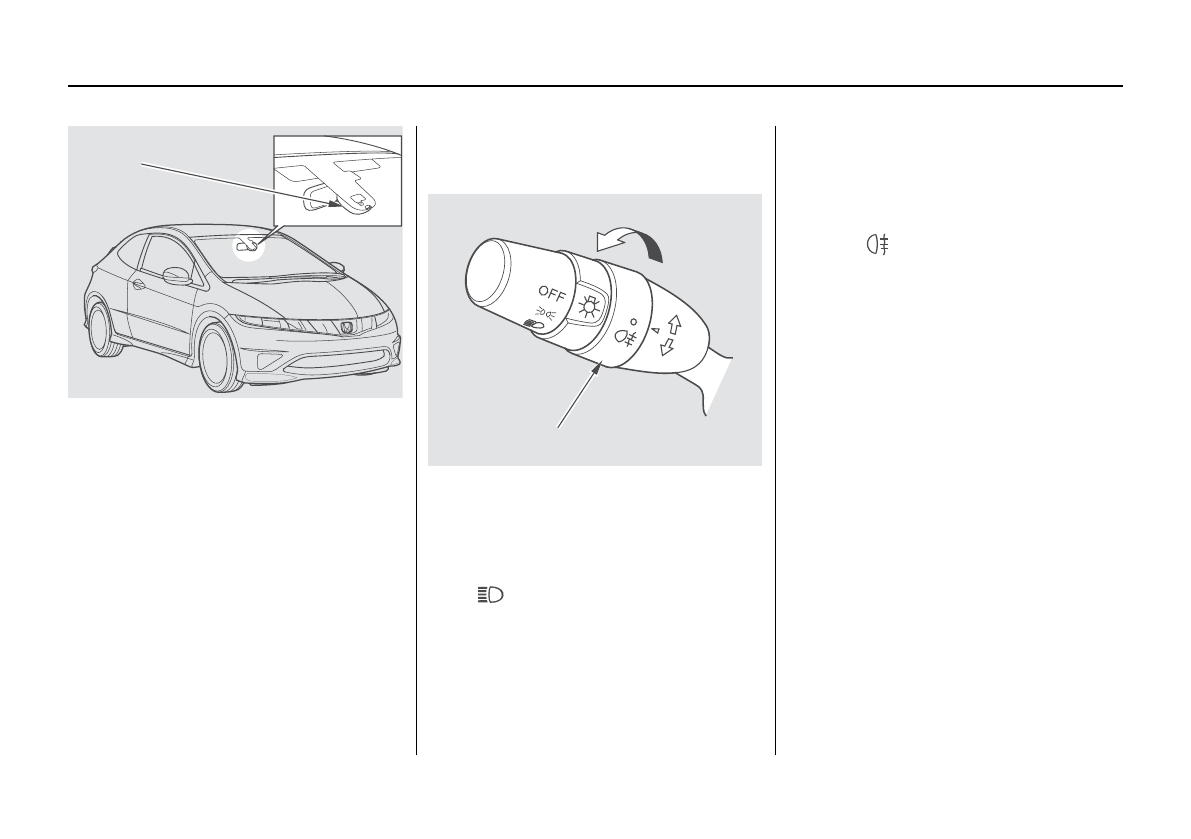 OFF