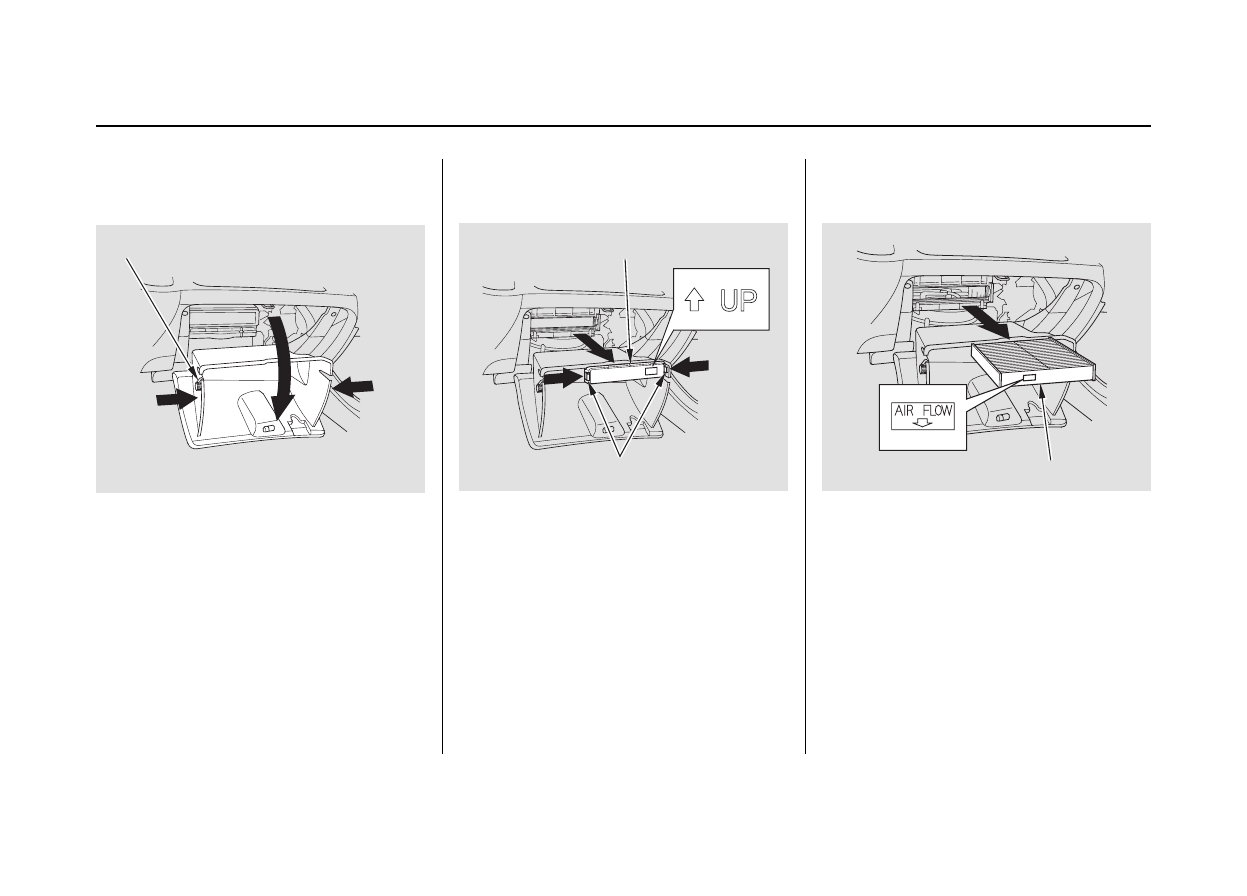 UP

AIR FLOW