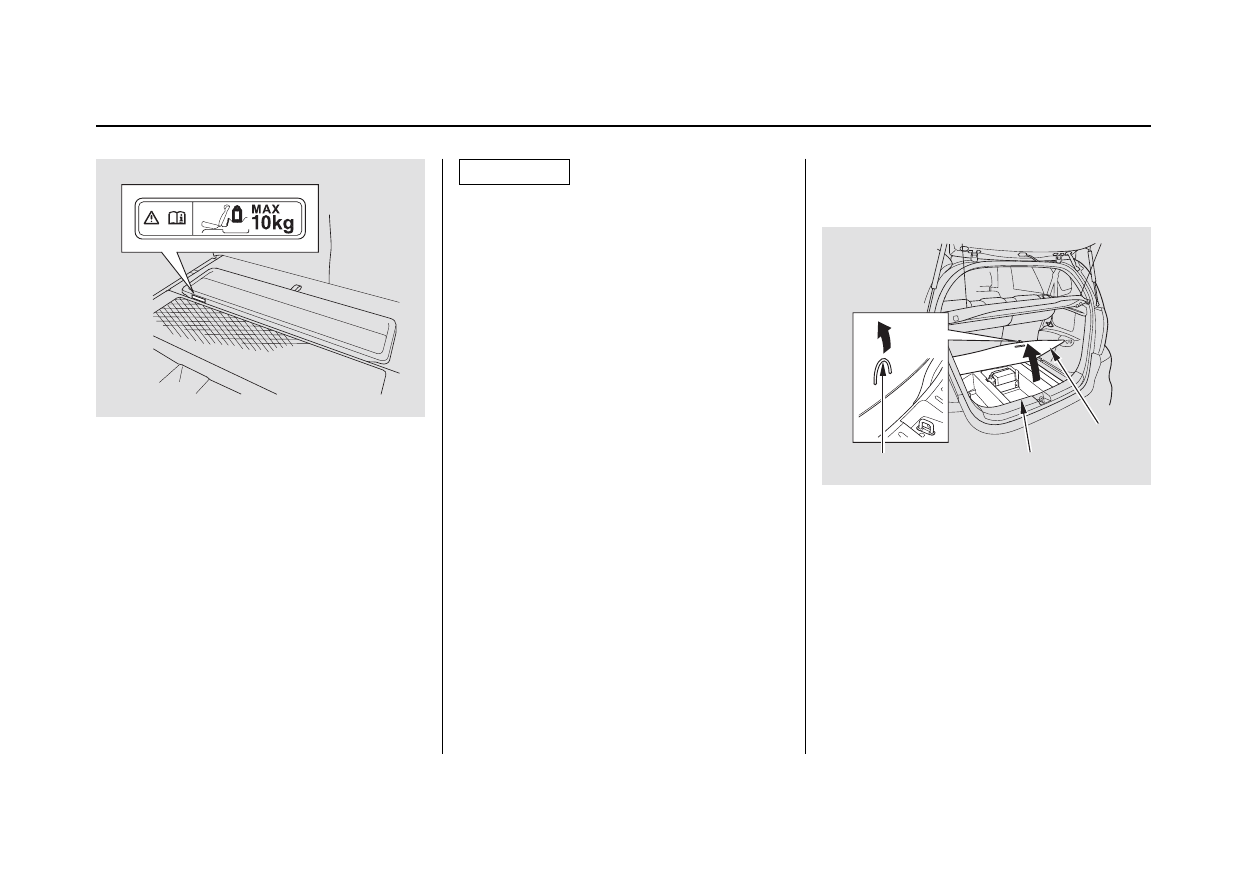 MAX
10kg