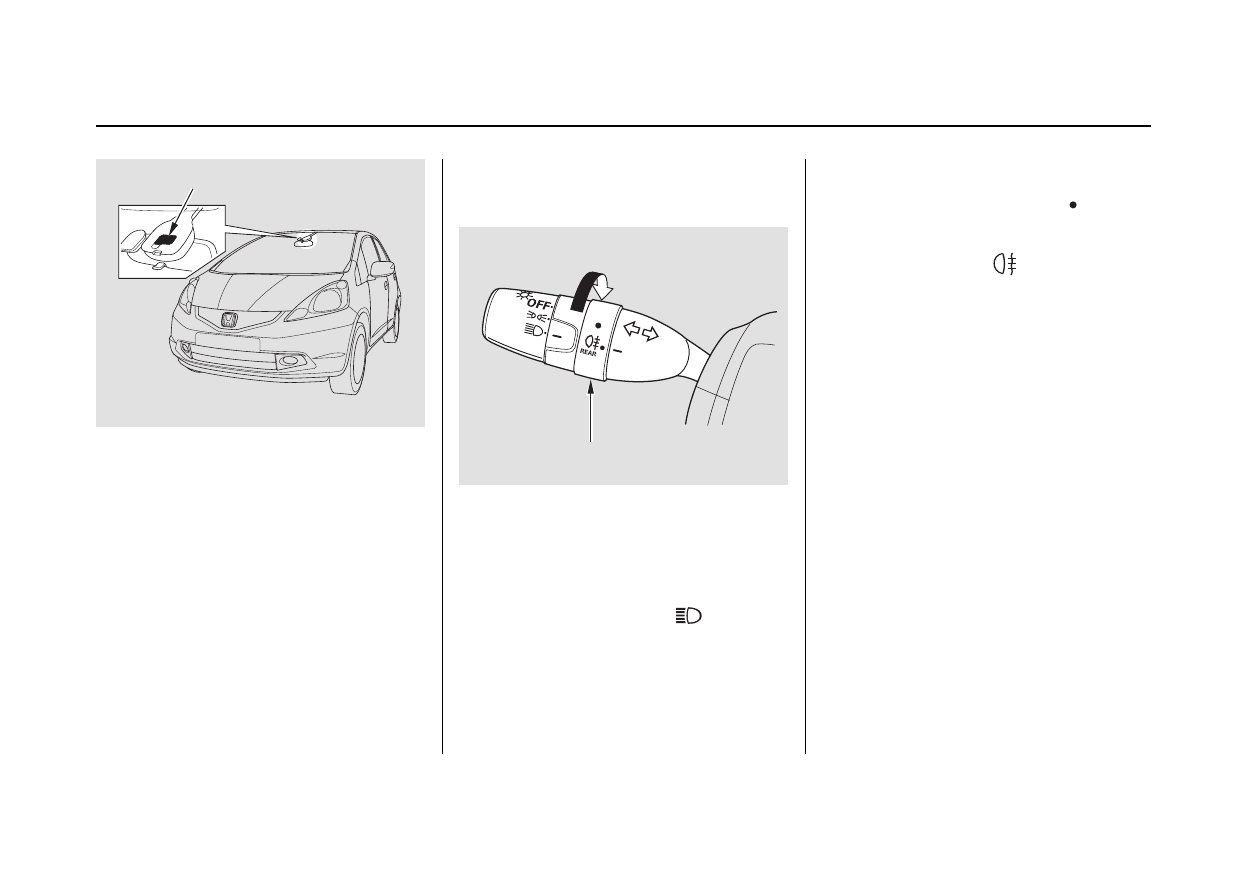 OFF

REAR