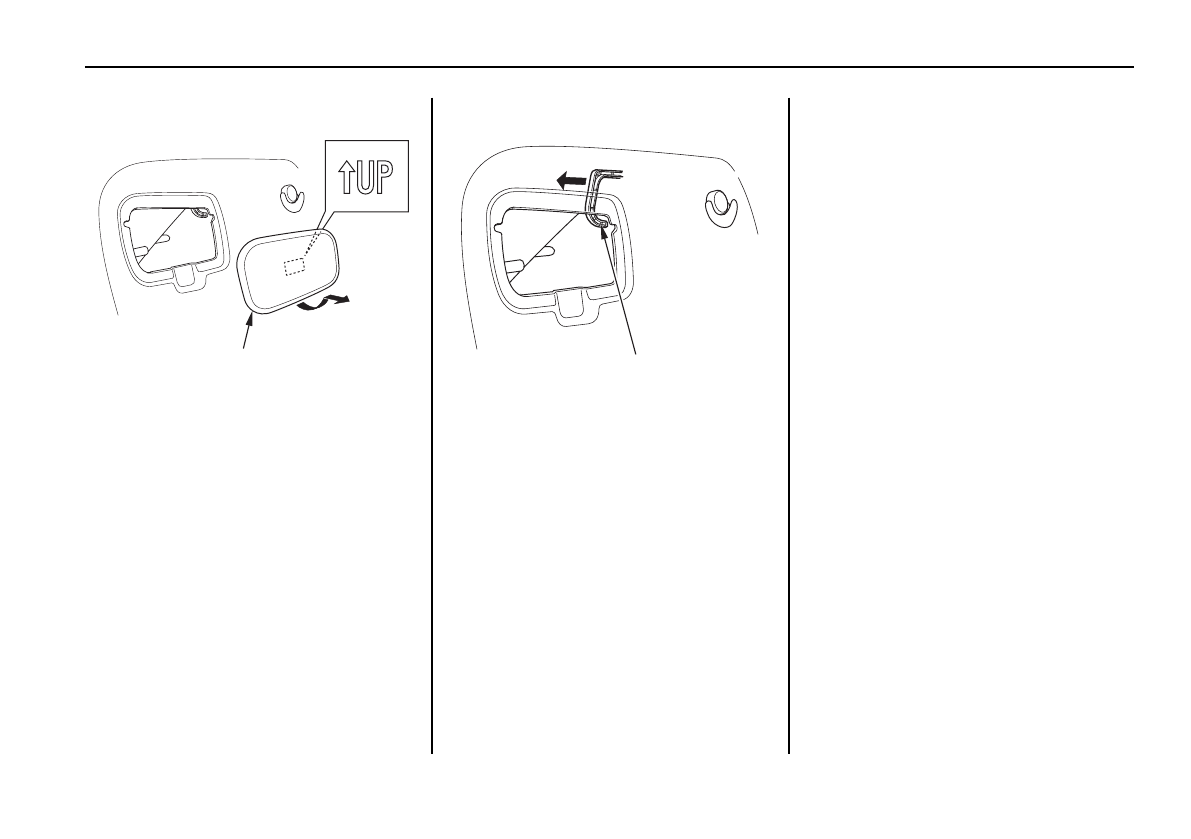 UP