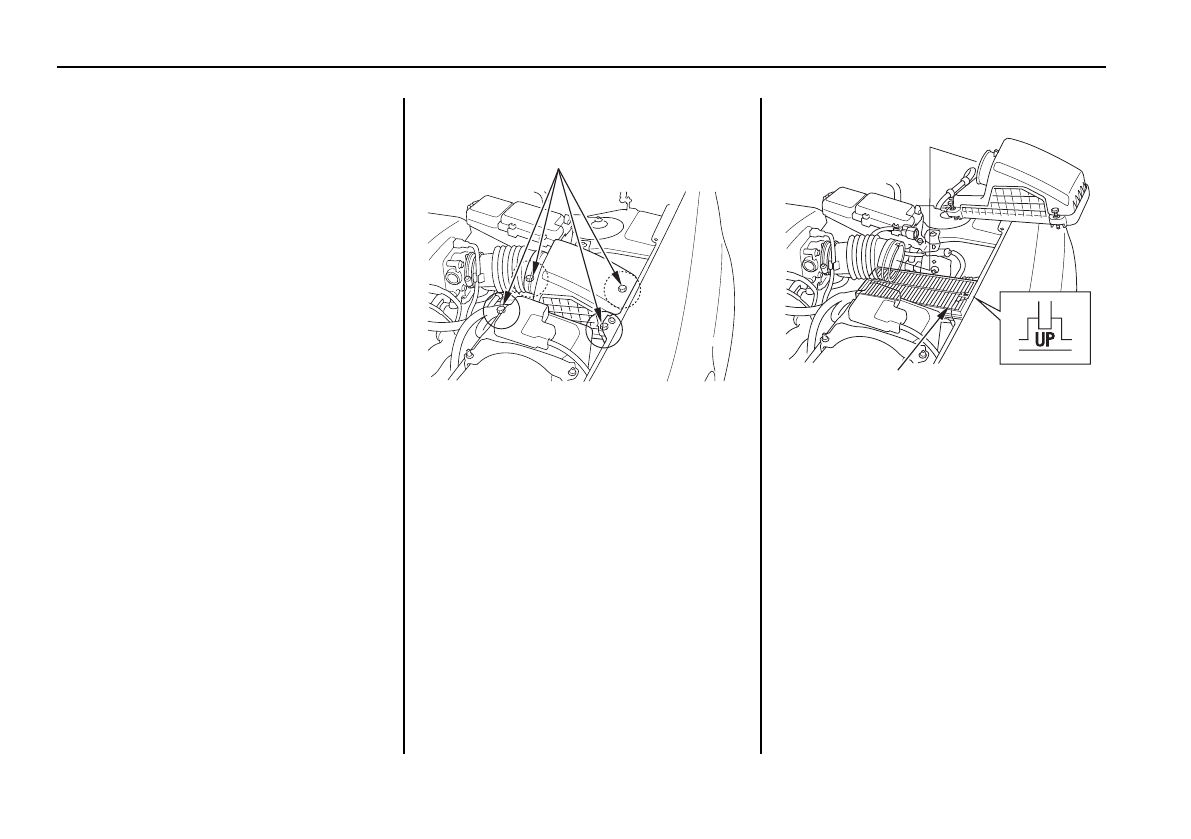 UP