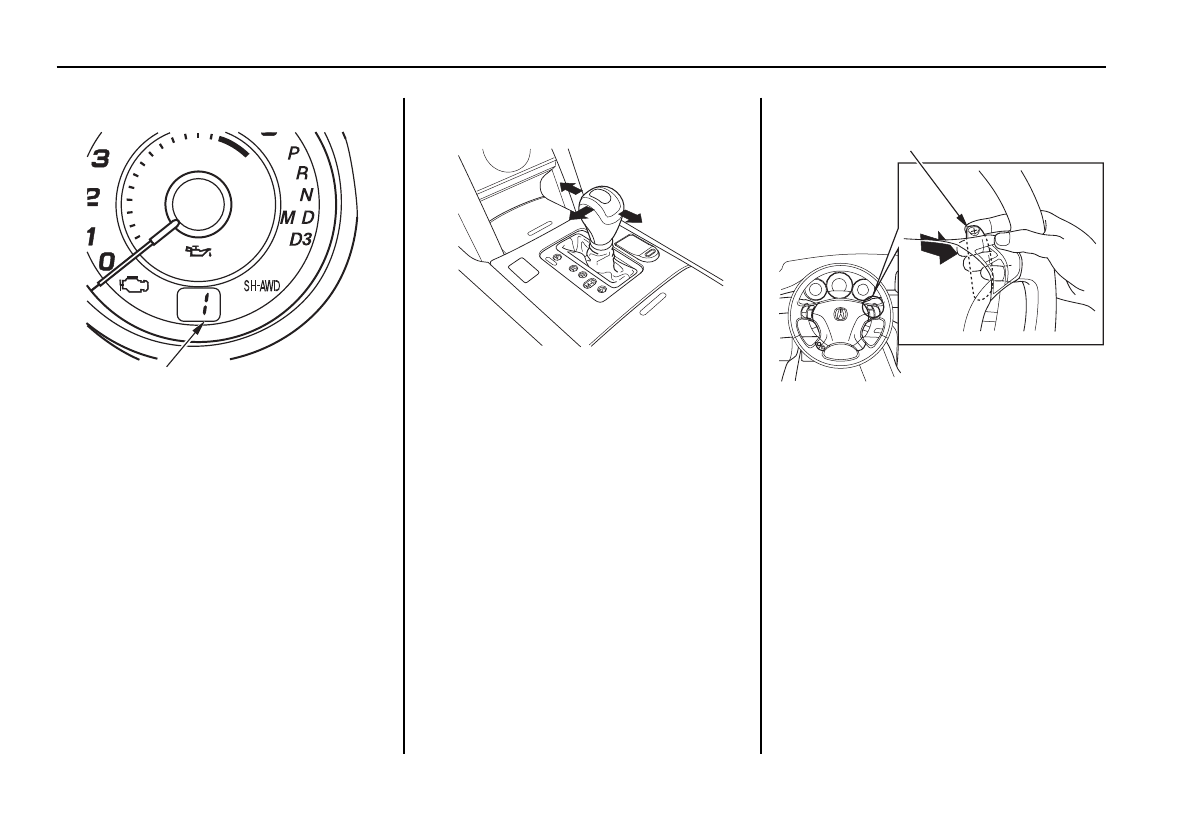 3
2
1
0
P
R
N
M D
D3
SH-AWD
1