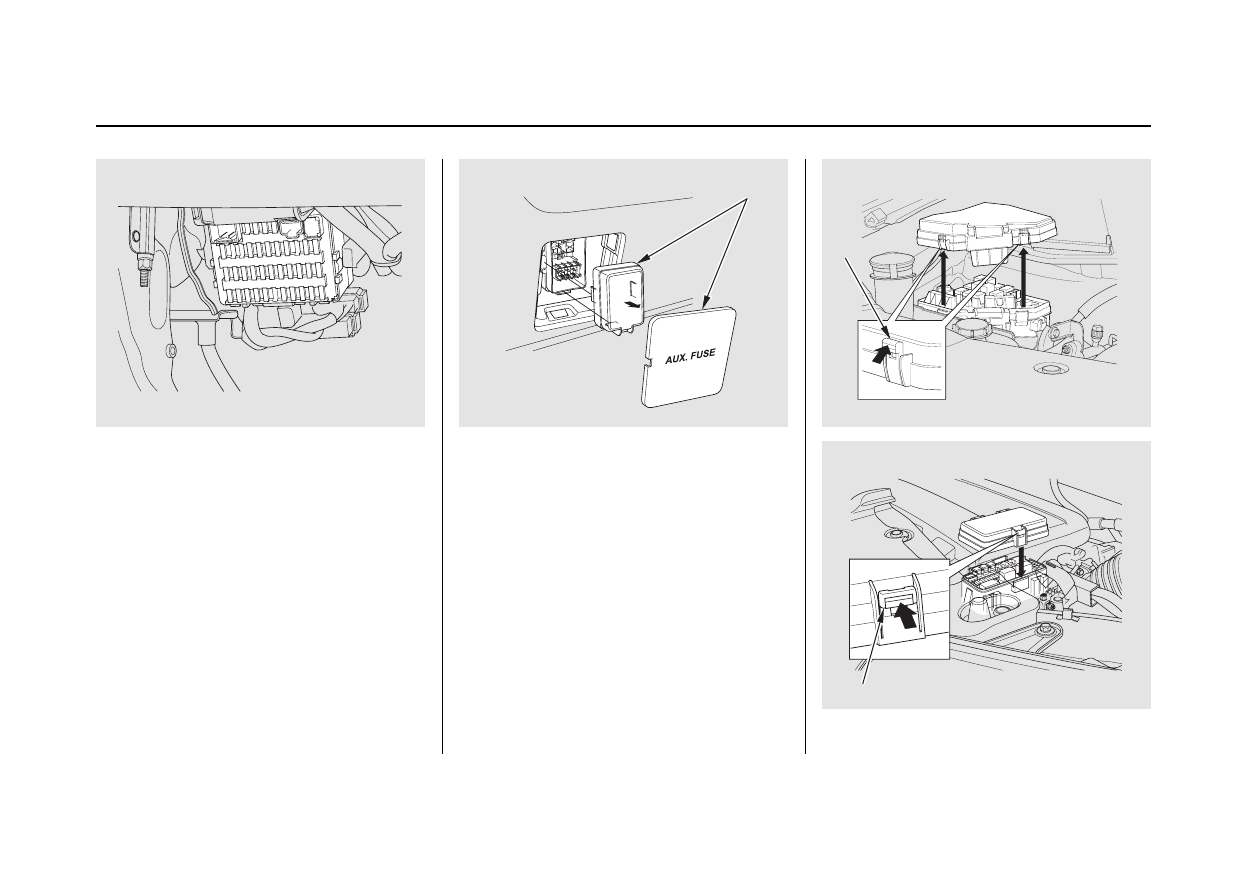 AUX. FUSE