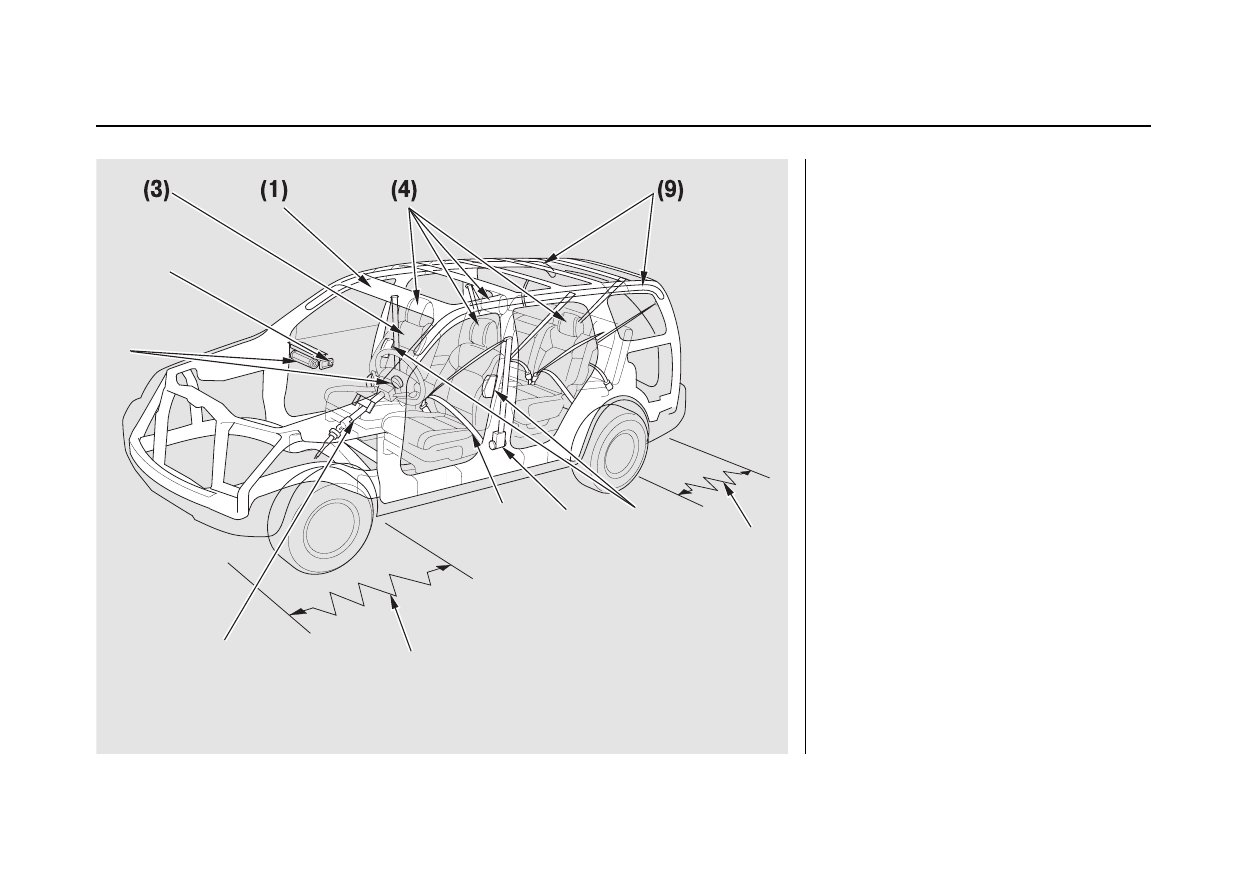 (3)
(1)
(4)
(9)