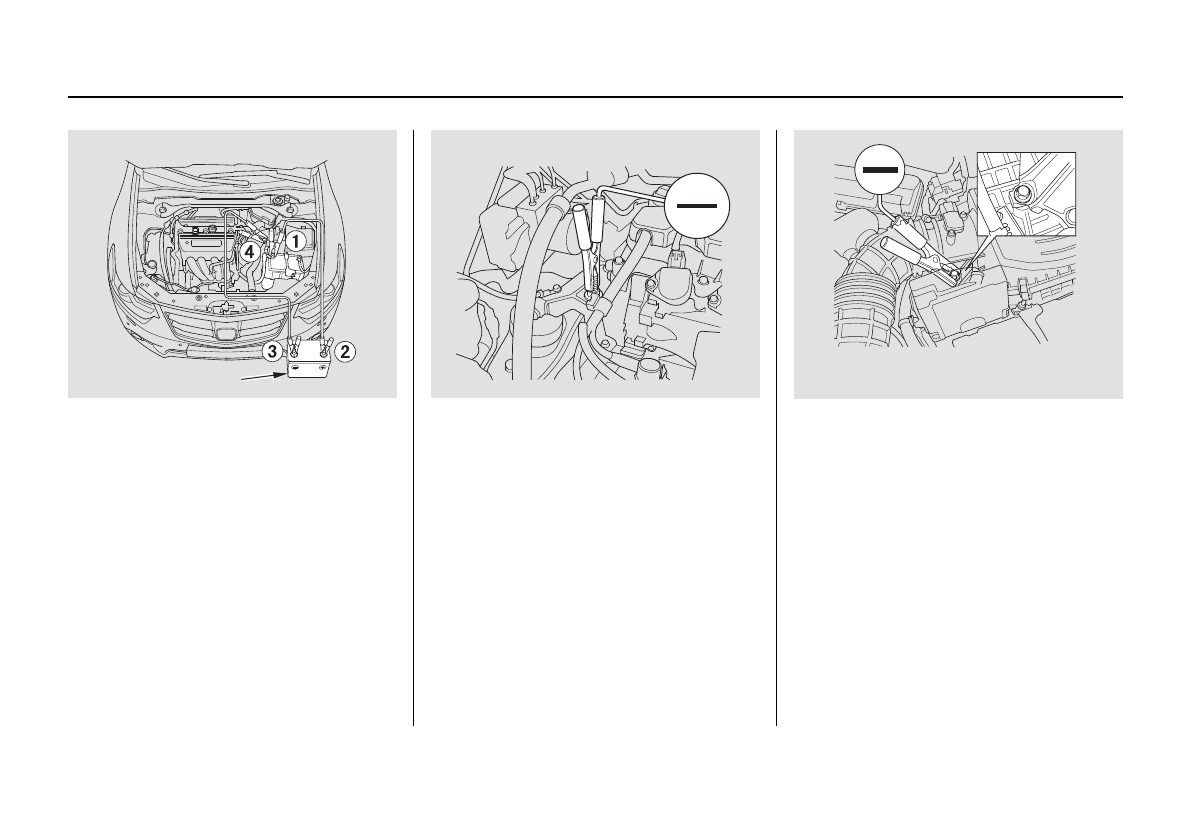 4
1
3
2