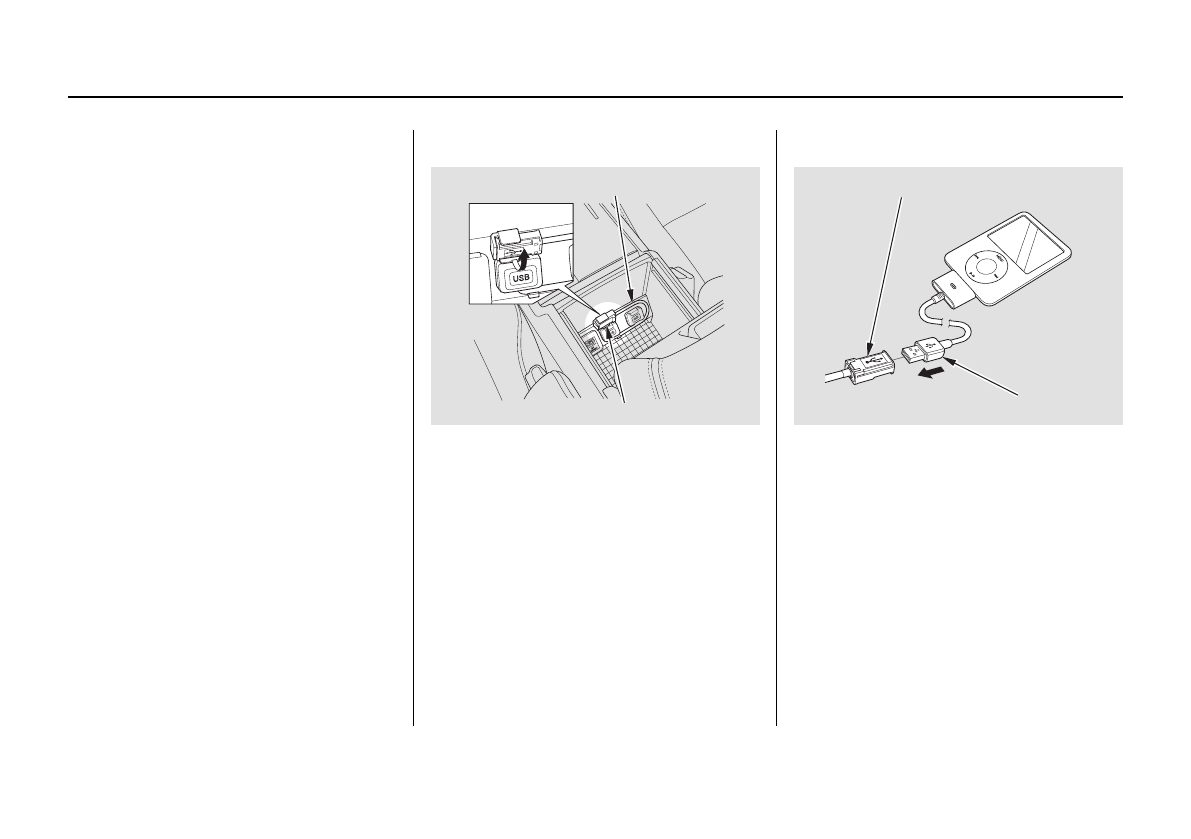 USB