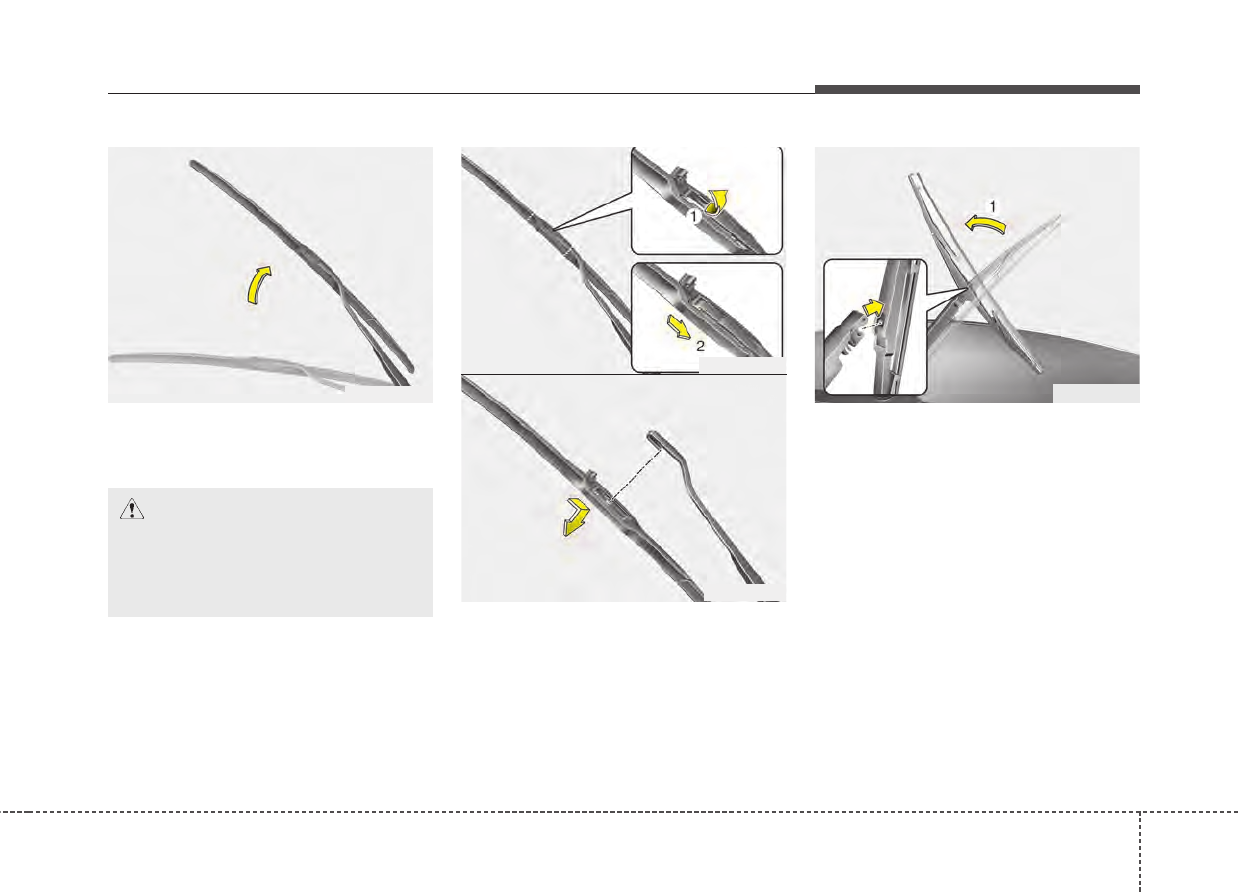 1

2

1